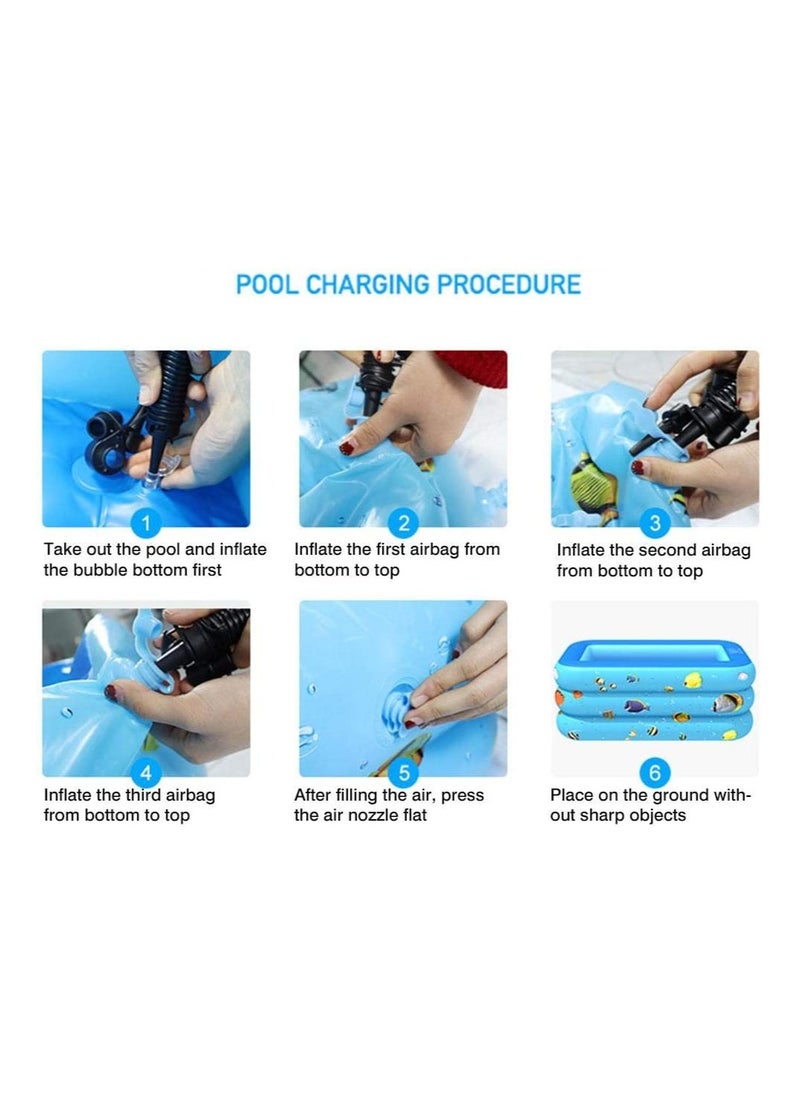 POOL CHARGING PROCEDURE

1
Take out the pool and inflate the bubble bottom first

2
Inflate the first airbag from bottom to top

3
Inflate the second airbag from bottom to top

4
Inflate the third airbag from bottom to top

5
After filling the air, press the air nozzle flat

6
Place on the ground without sharp objects