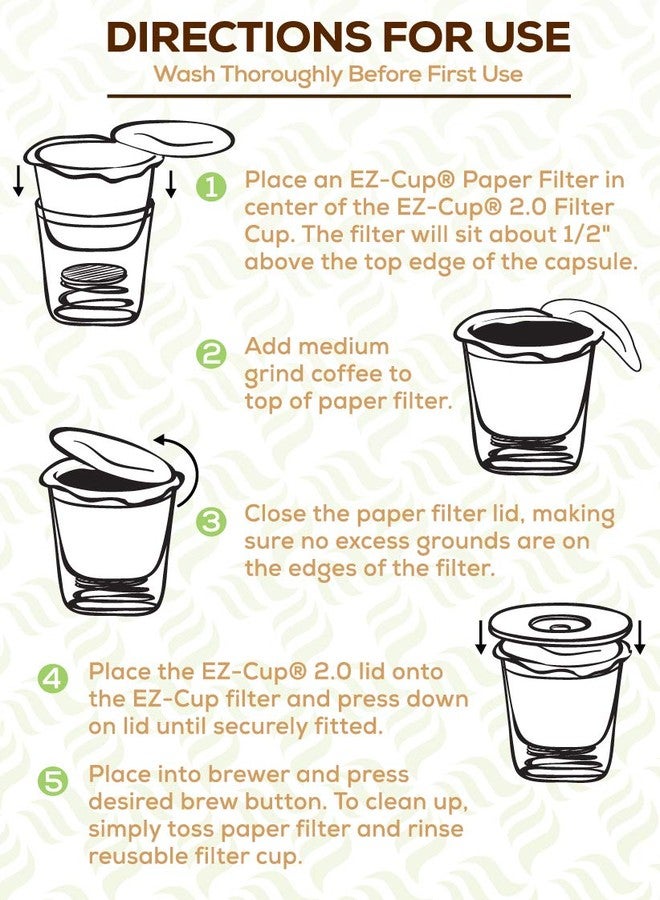 DIRECTIONS FOR USE

Wash Thoroughly Before First Use

1 Place an EZ-Cup® Paper Filter in center of the EZ-Cup® 2.0 Filter Cup. The filter will sit about 1/2" above the top edge of the capsule.

2 Add medium grind coffee to top of paper filter.

3 Close the paper filter lid, making sure no excess grounds are on the edges of the filter.

4 Place the EZ-Cup® 2.0 lid onto the EZ-Cup filter and press down on lid until securely fitted.

5 Place into brewer and press desired brew button. To clean up, simply toss paper filter and rinse reusable filter cup.