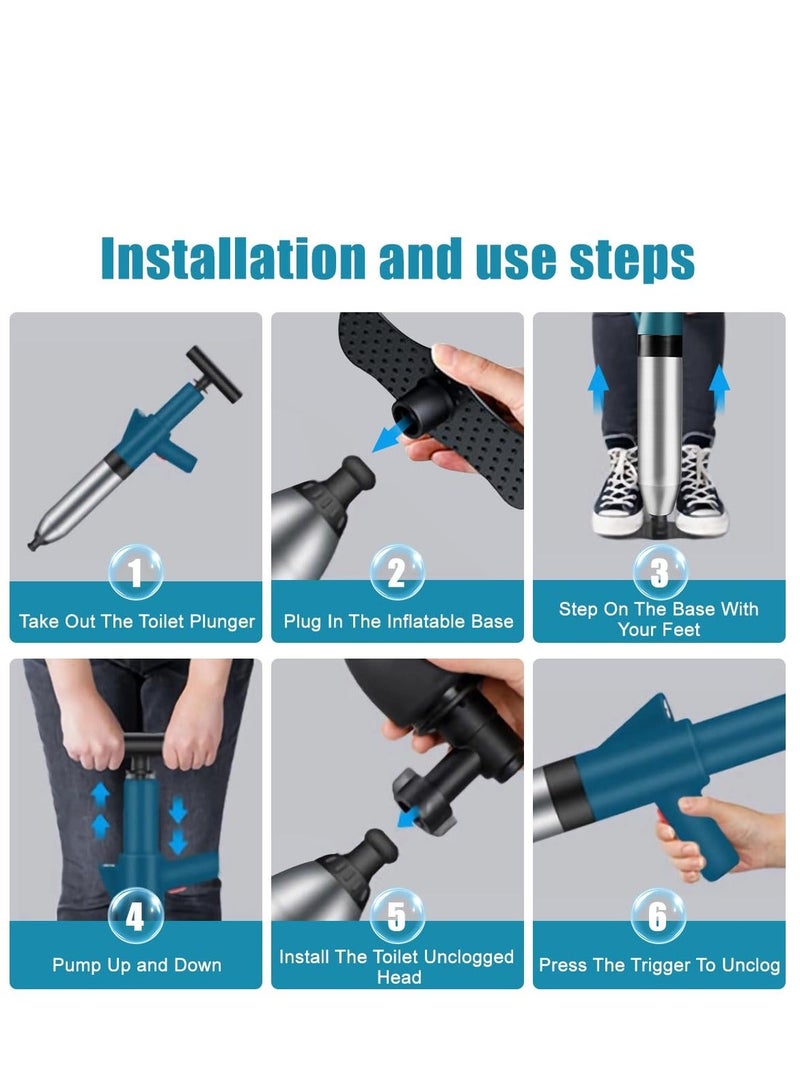 Installation and use steps

1
Take Out The Toilet Plunger

2
Plug In The Inflatable Base

3
Step On The Base With Your Feet

4
Pump Up and Down

5
Install The Toilet Unclogged Head

6
Press The Trigger To Unclog