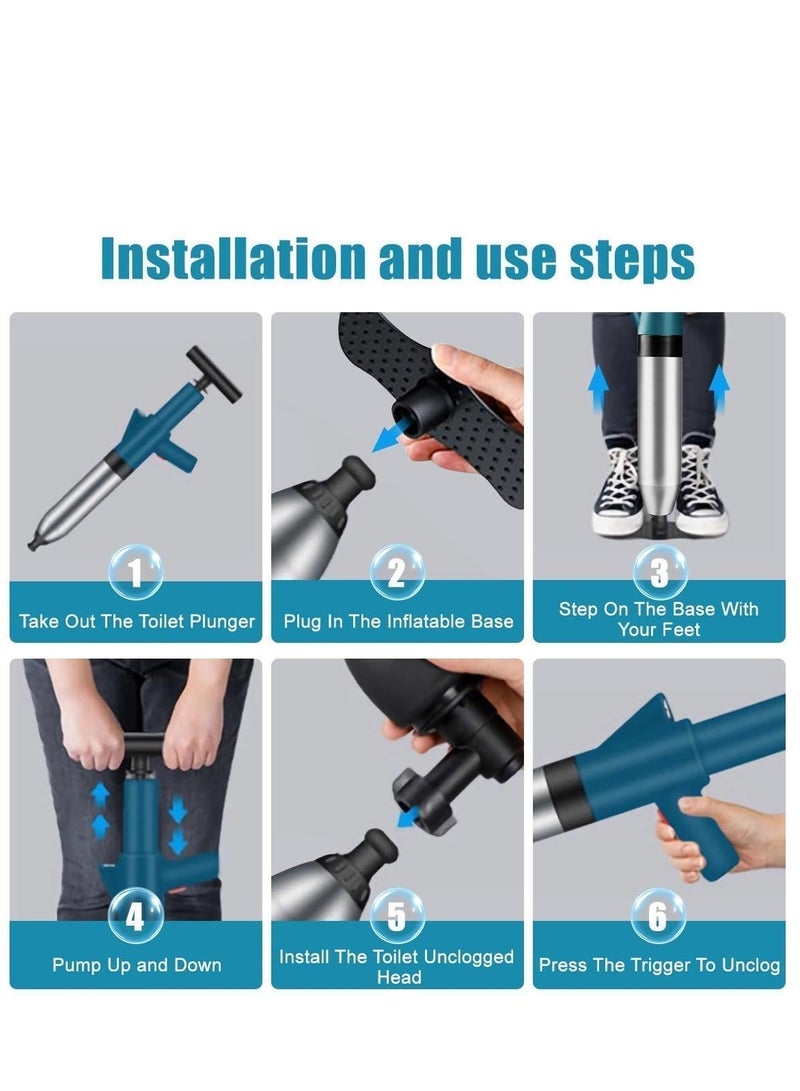 Installation and use steps

1
Take Out The Toilet Plunger

2
Plug In The Inflatable Base

3
Step On The Base With Your Feet

4
Pump Up and Down

5
Install The Toilet Unclogged Head

6
Press The Trigger To Unclog