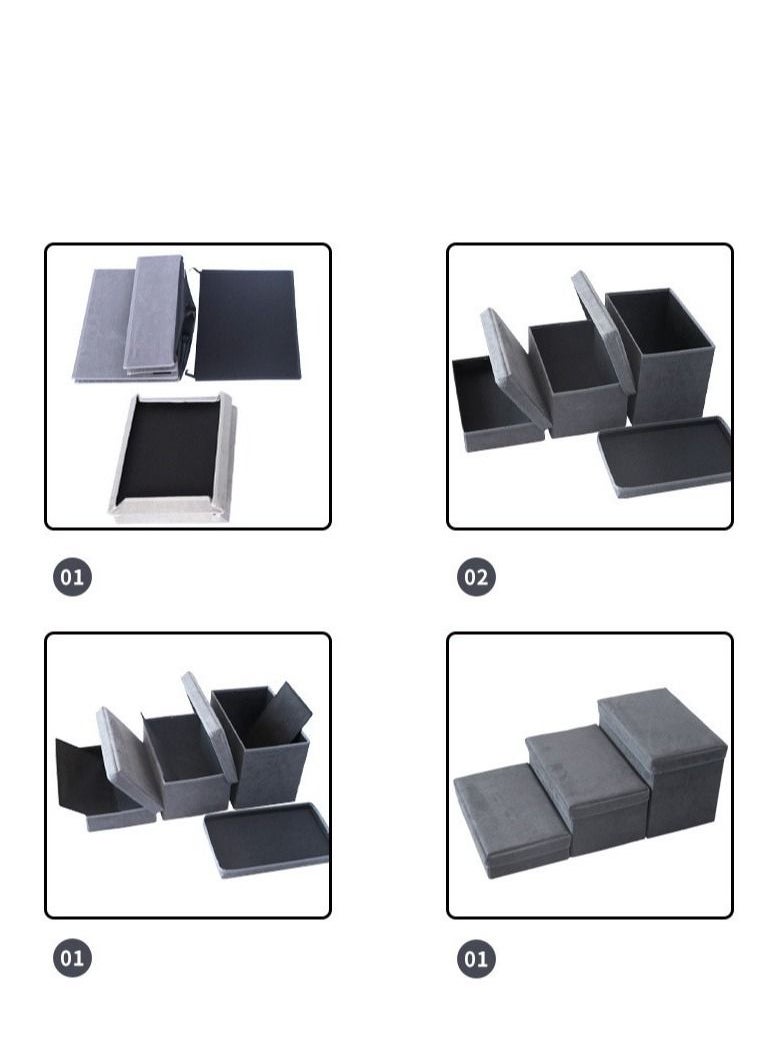 01

02

01

01