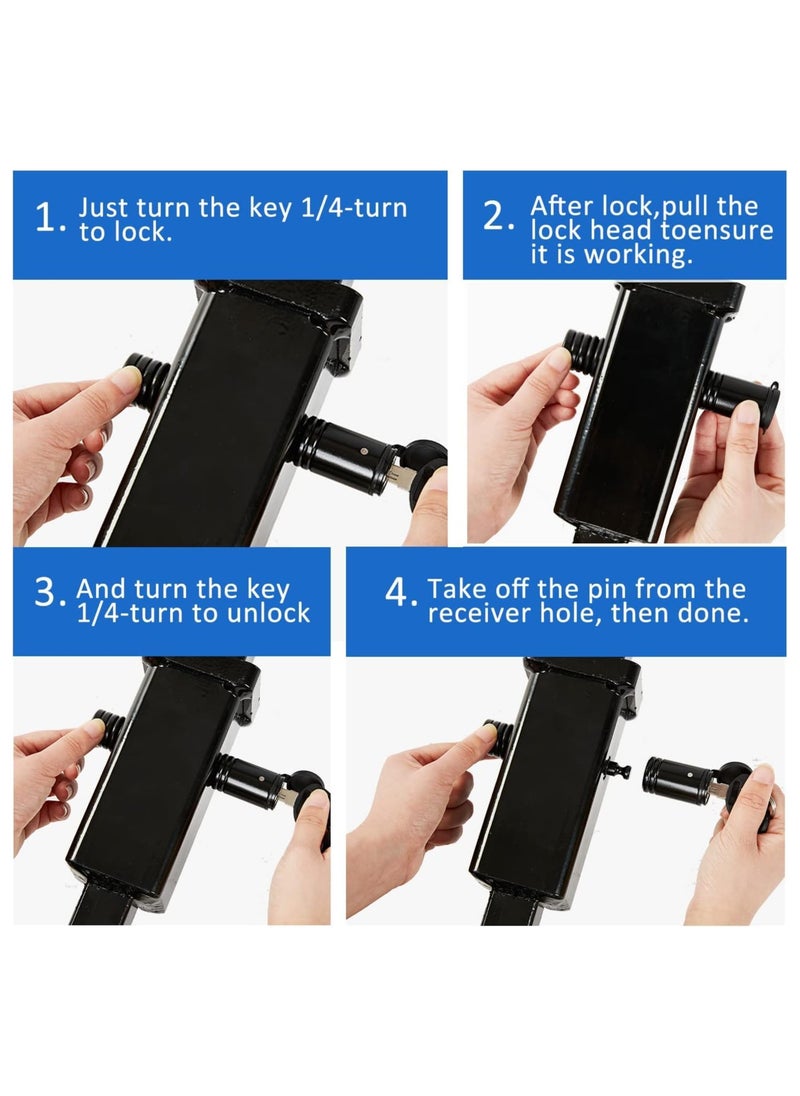 1. Just turn the key 1/4-turn to lock.

2. After lock,pull the lock head toensure it is working.

3. And turn the key 1/4-turn to unlock

4. Take off the pin from the receiver hole, then done.