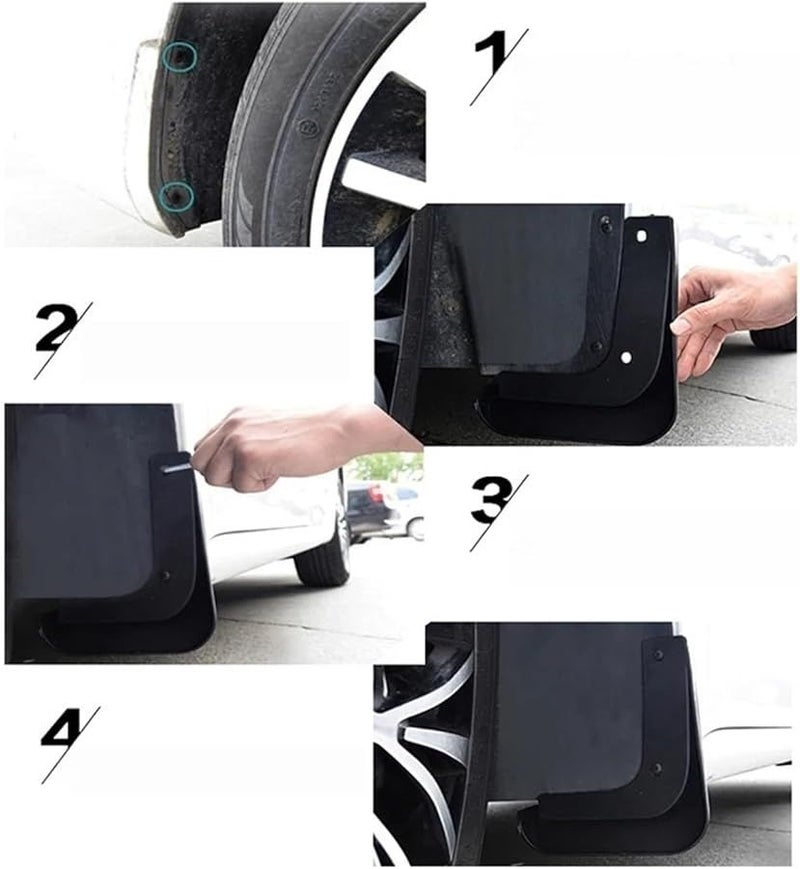 1

2

3

4