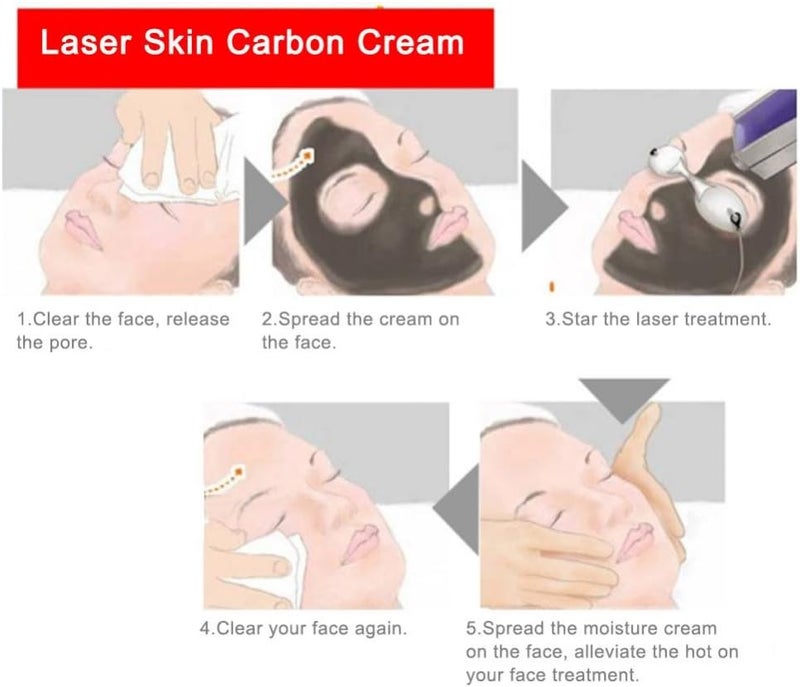 Laser Skin Carbon Cream

1.Clear the face, release the pore.

2.Spread the cream on the face.

3.Star the laser treatment.

4.Clear your face again.

5.Spread the moisture cream on the face, alleviate the hot on your face treatment.