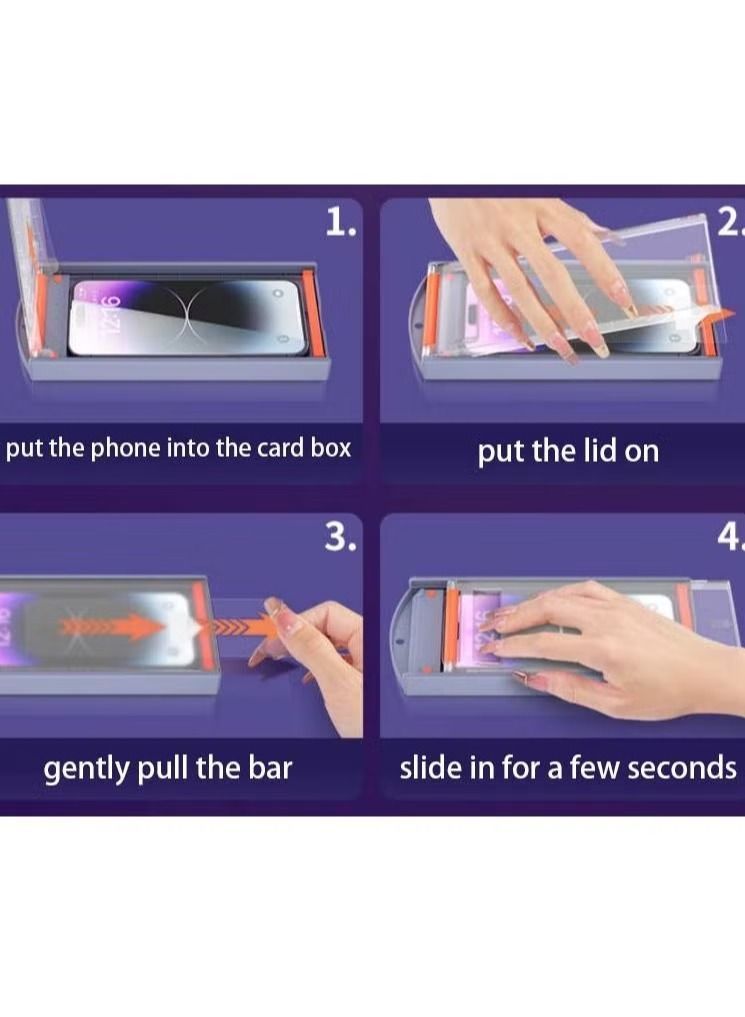 1.

12:16

put the phone into the card box

2.

put the lid on

3.

gently pull the bar

4.

slide in for a few seconds