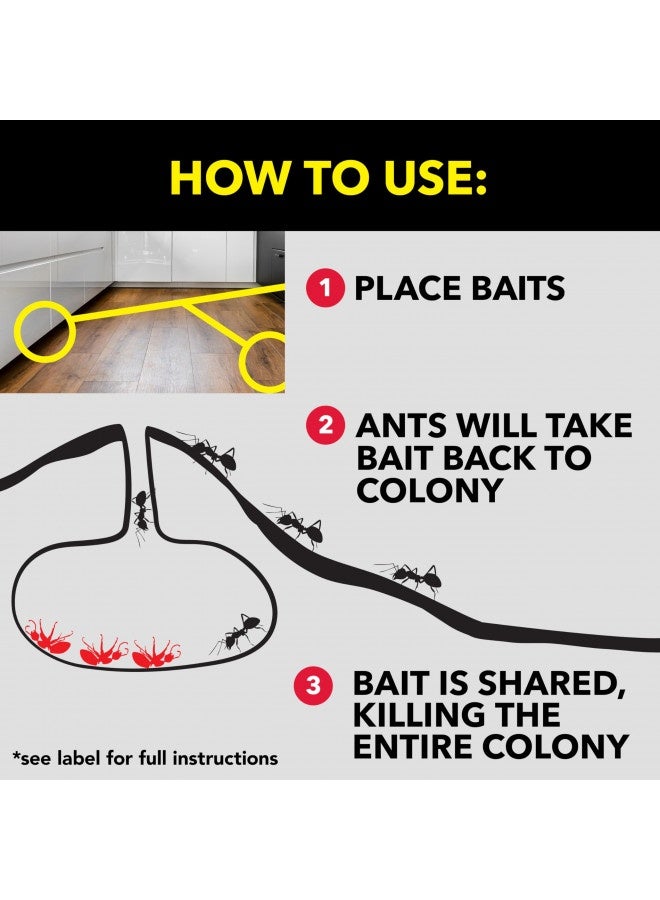 HOW TO USE:

1 PLACE BAITS

2 ANTS WILL TAKE BAIT BACK TO COLONY

3 BAIT IS SHARED, KILLING THE ENTIRE COLONY

*see label for full instructions