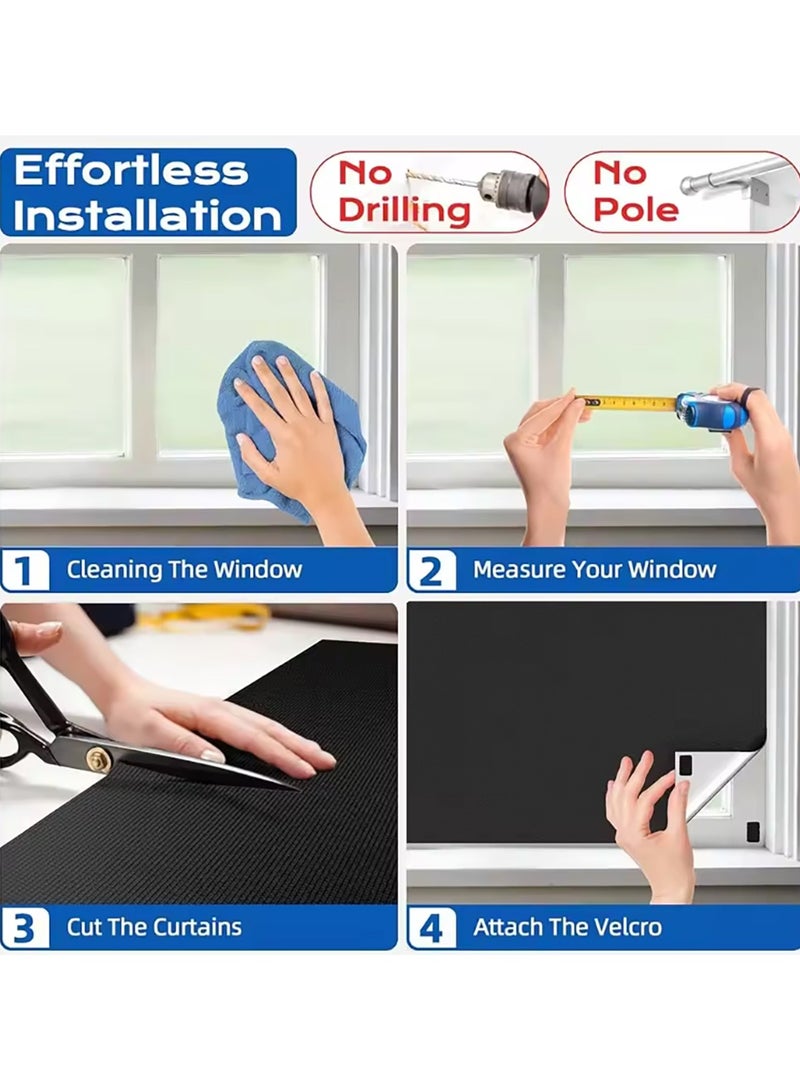 Effortless Installation

No Drilling

No Pole

1 Cleaning The Window

2 Measure Your Window

3 Cut The Curtains

4 Attach The Velcro