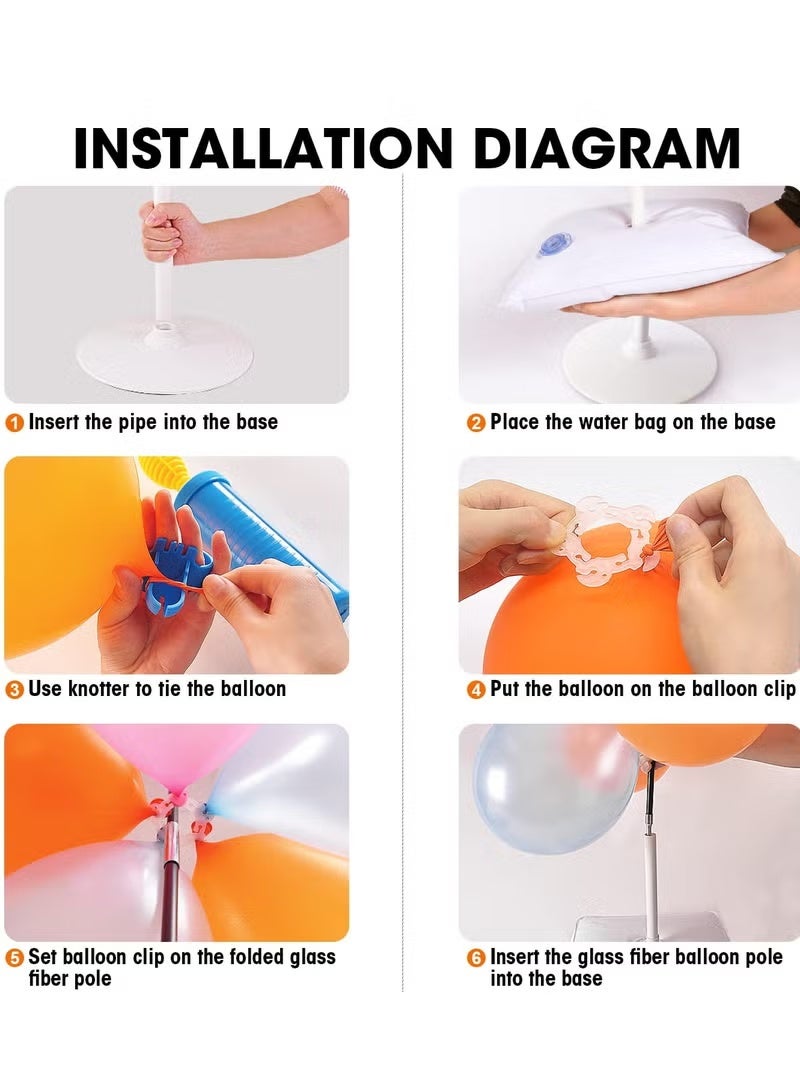 INSTALLATION DIAGRAM

1 Insert the pipe into the base

2 Place the water bag on the base

3 Use knotter to tie the balloon

4 Put the balloon on the balloon clip

5 Set balloon clip on the folded glass fiber pole

6 Insert the glass fiber balloon pole into the base