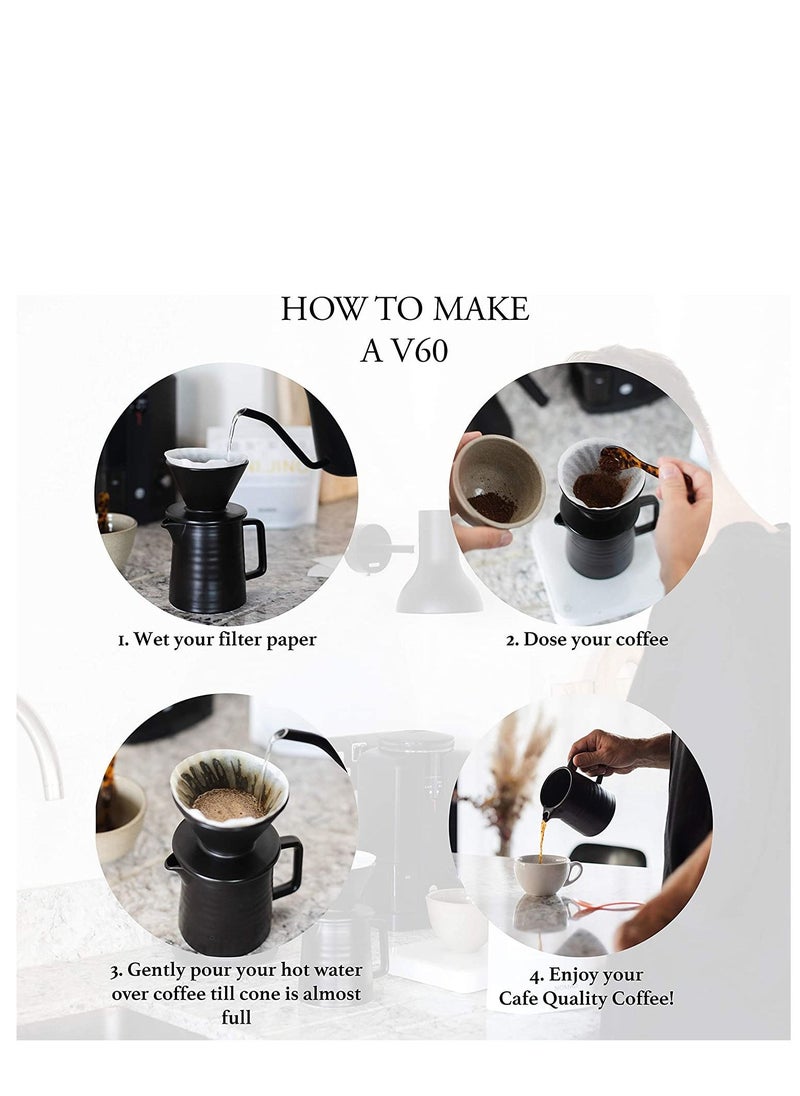 HOW TO MAKE
A V60

1. Wet your filter paper

2. Dose your coffee

3. Gently pour your hot water over coffee till cone is almost full

4. Enjoy your Cafe Quality Coffee!