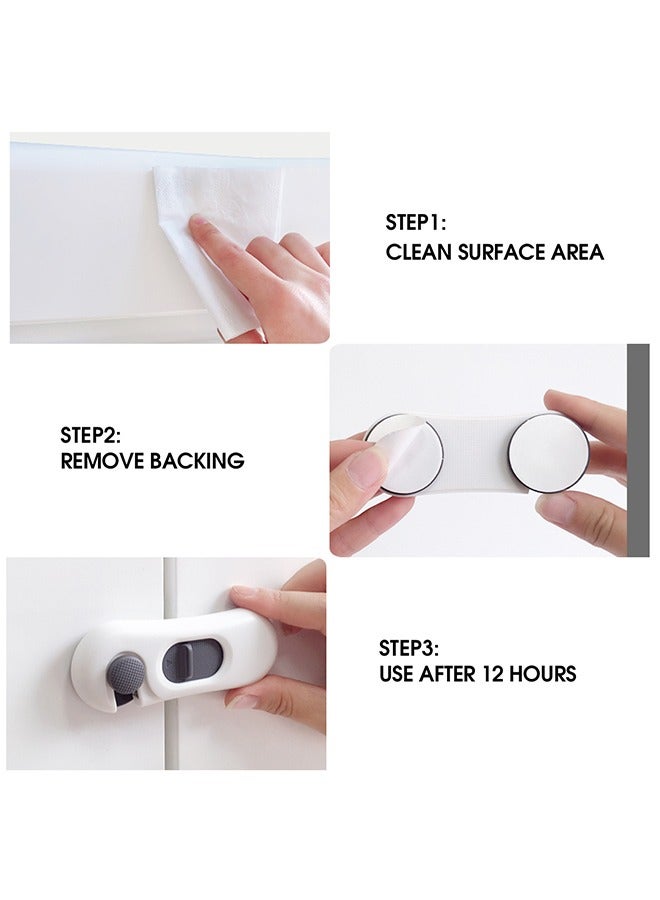 STEP1:
CLEAN SURFACE AREA

STEP2:
REMOVE BACKING

STEP3:
USE AFTER 12 HOURS