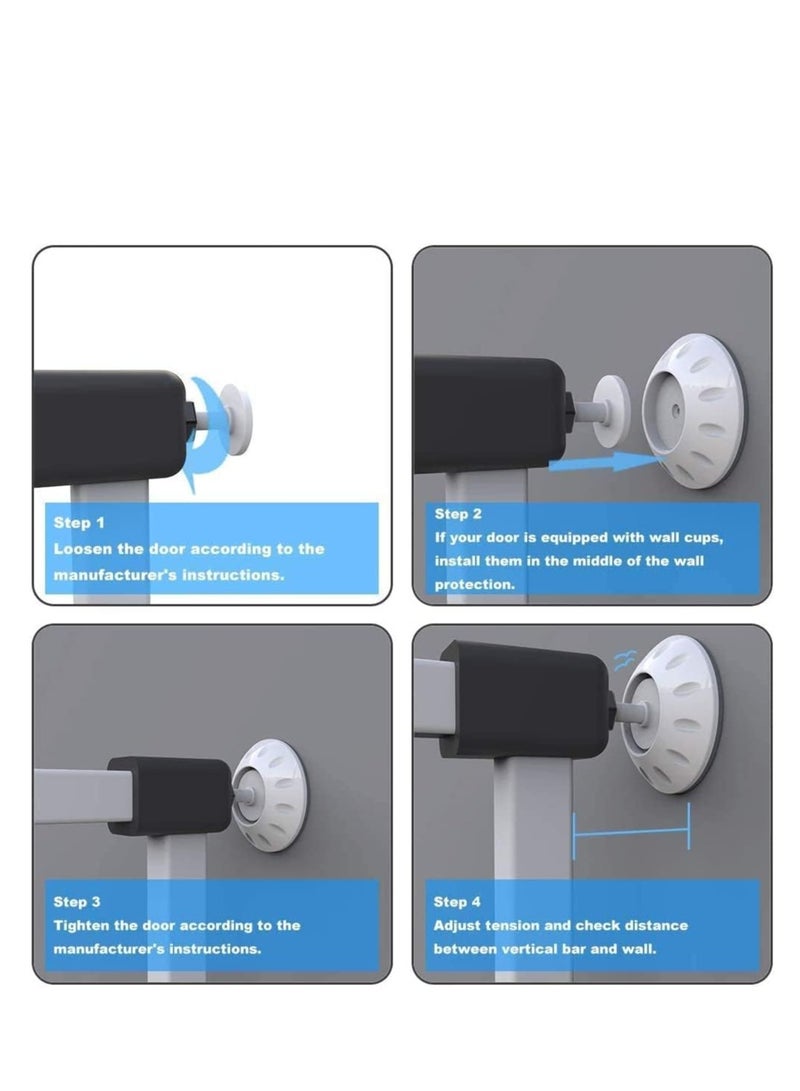 Step 1
Loosen the door according to the manufacturer's instructions.

Step 2
If your door is equipped with wall cups, install them in the middle of the wall protection.

Step 3
Tighten the door according to the manufacturer's instructions.

Step 4
Adjust tension and check distance between vertical bar and wall.