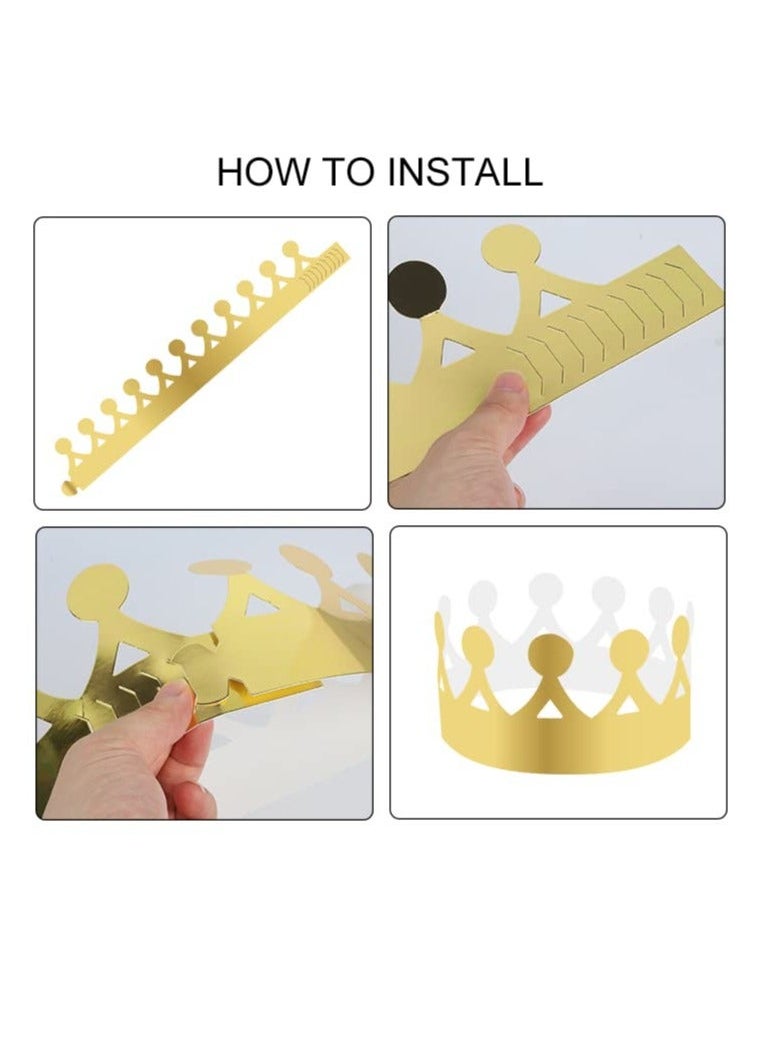 HOW TO INSTALL