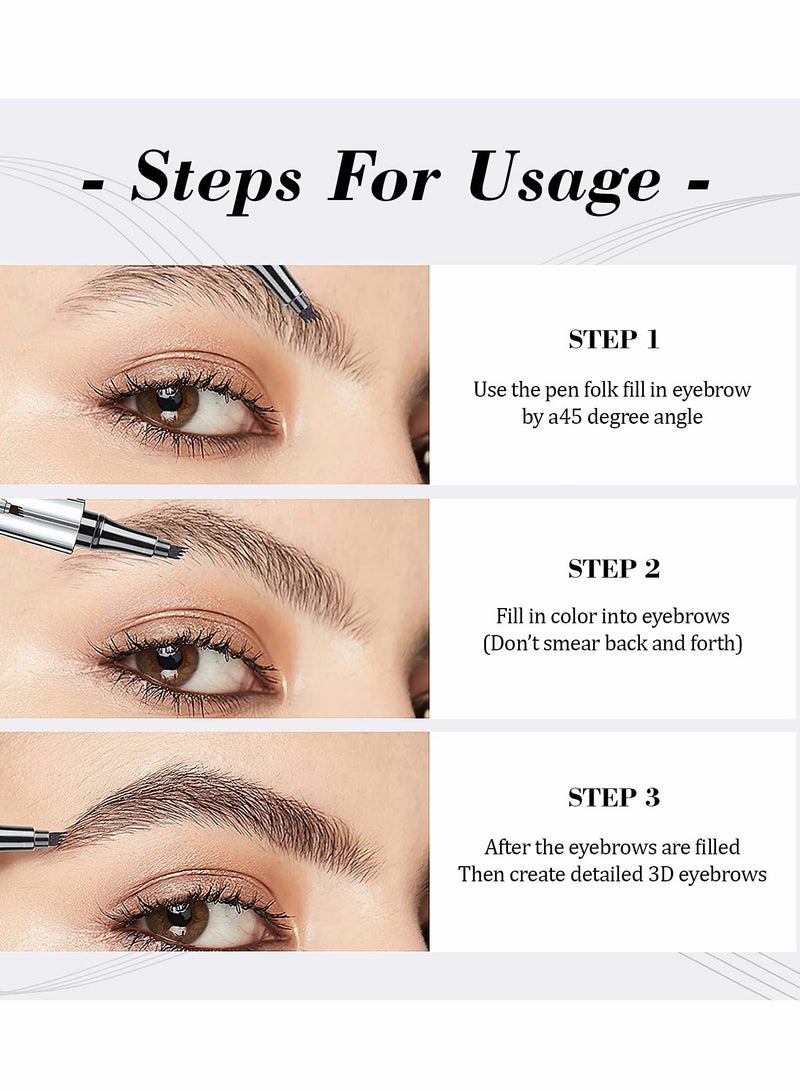 - Steps For Usage -

STEP 1

Use the pen folk fill in eyebrow by a45 degree angle

STEP 2

Fill in color into eyebrows (Don't smear back and forth)

STEP 3

After the eyebrows are filled Then create detailed 3D eyebrows