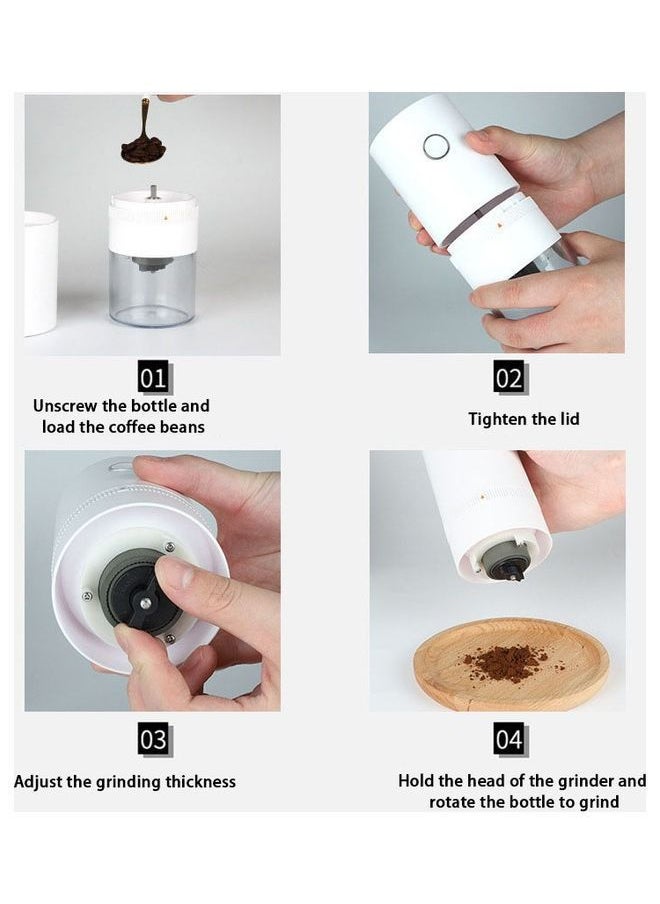 01
Unscrew the bottle and load the coffee beans

02
Tighten the lid

03
Adjust the grinding thickness

04
Hold the head of the grinder and rotate the bottle to grind