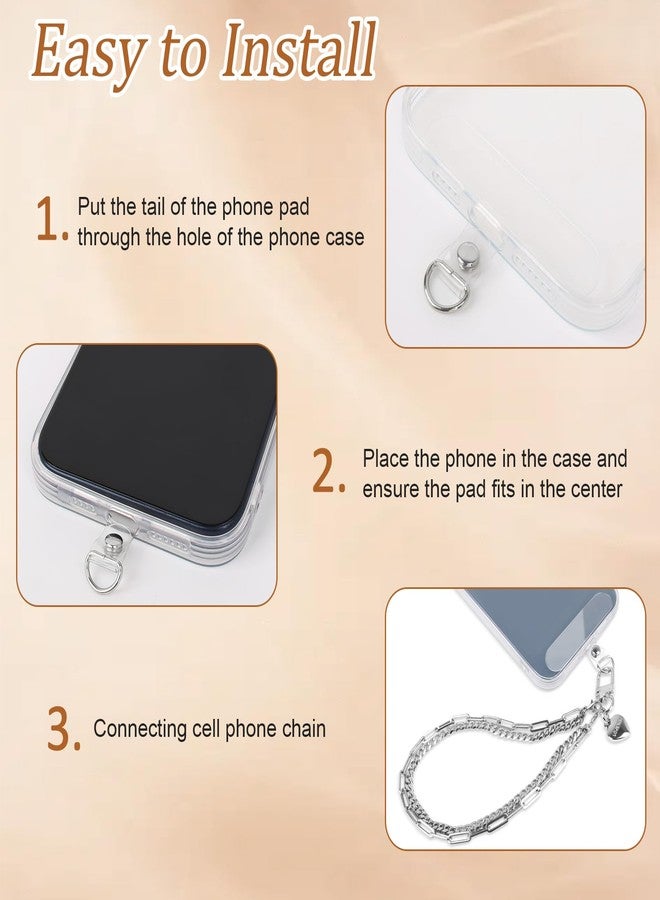 Easy to Install

1. Put the tail of the phone pad through the hole of the phone case

2. Place the phone in the case and ensure the pad fits in the center

3. Connecting cell phone chain