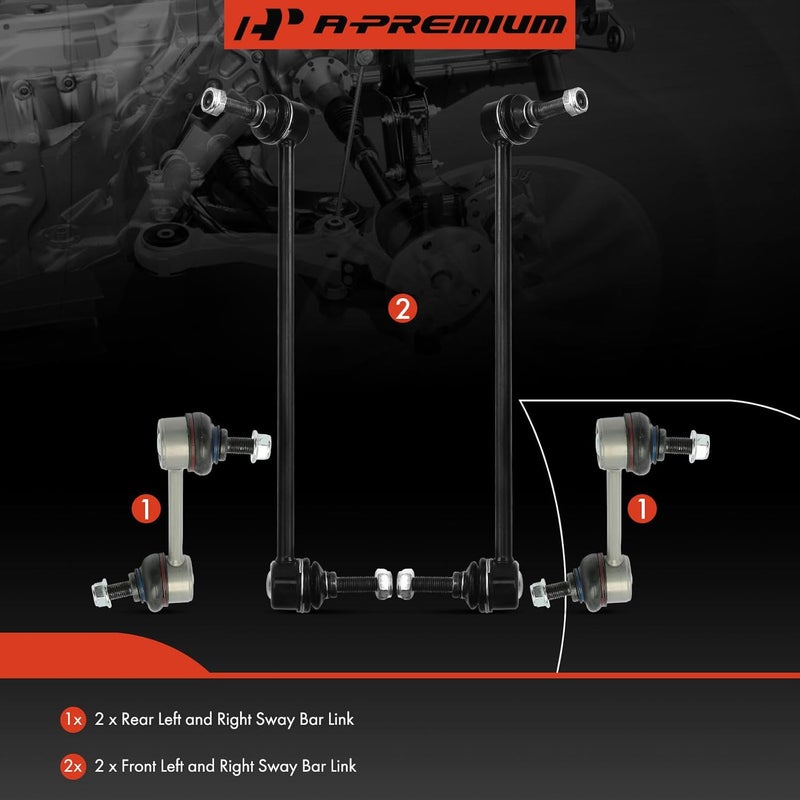 A-PREMIUM

2

1

1

1x 2 x Rear Left and Right Sway Bar Link

2x 2 x Front Left and Right Sway Bar Link