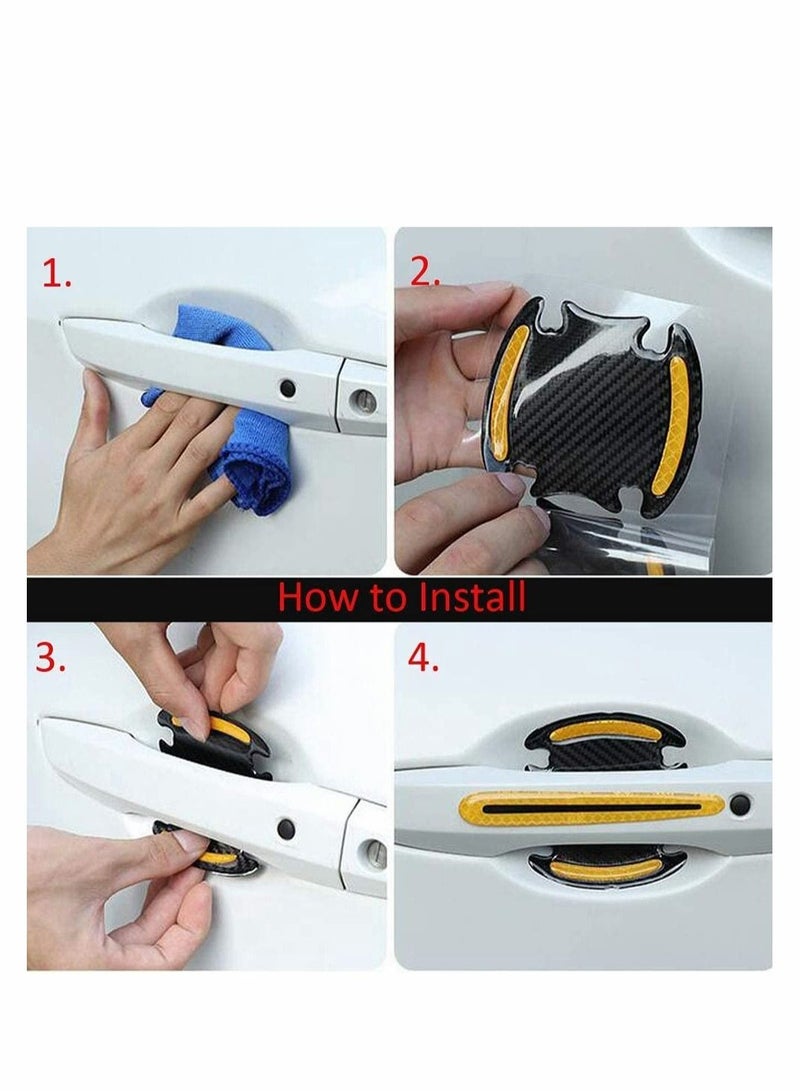 1.

2.

How to Install

3.

4.