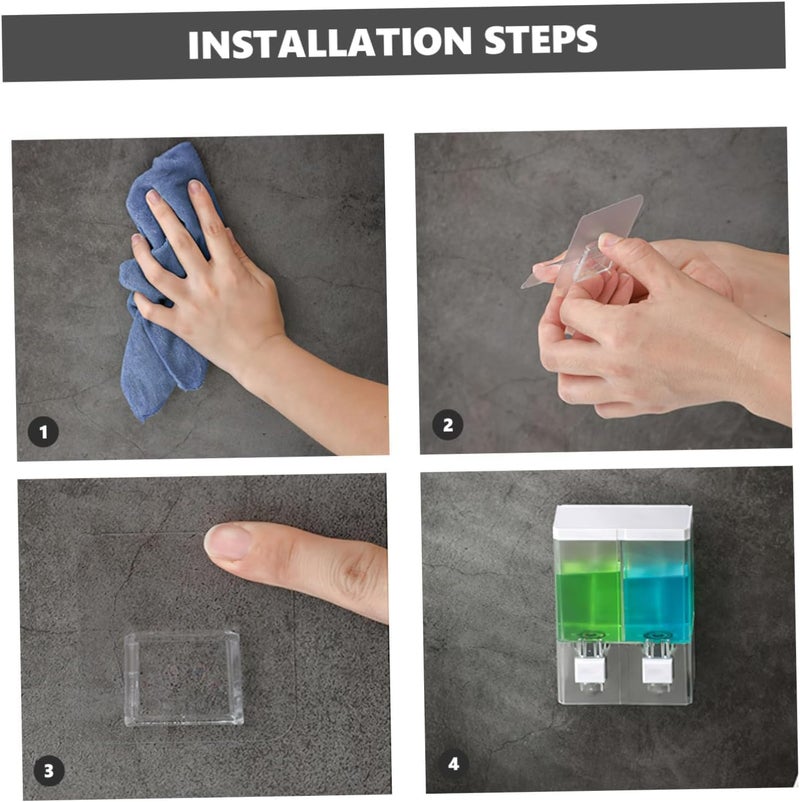 INSTALLATION STEPS

1

2

3

4