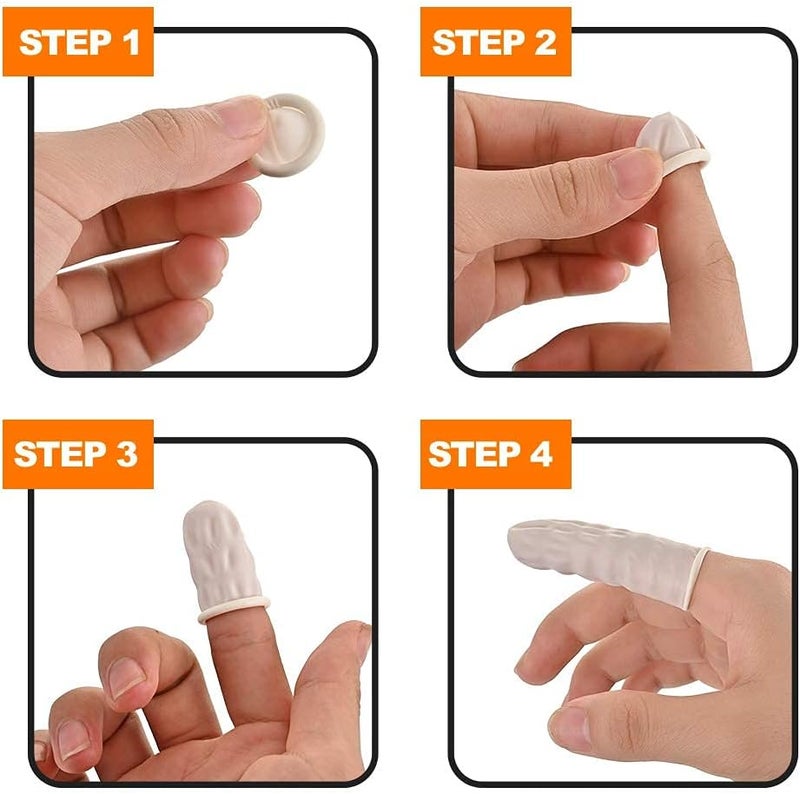 STEP 1

STEP 2

STEP 3

STEP 4