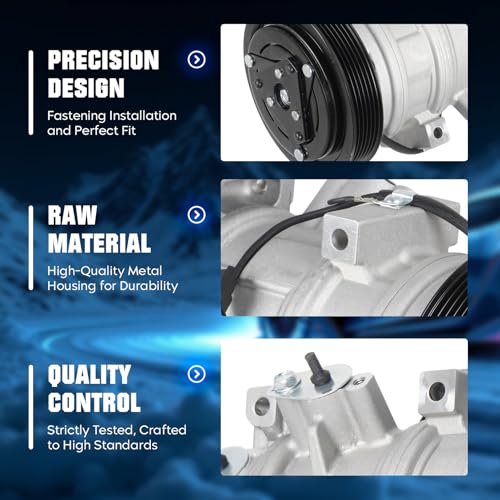 PRECISION DESIGN

Fastening Installation and Perfect Fit

RAW MATERIAL

High-Quality Metal Housing for Durability

QUALITY CONTROL

Strictly Tested, Crafted to High Standards