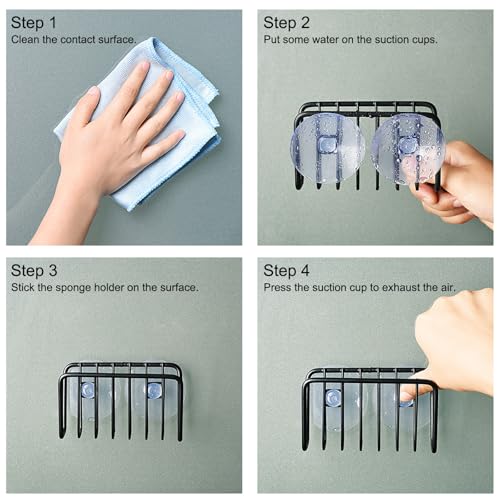 Step 1
Clean the contact surface.

Step 2
Put some water on the suction cups.

Step 3
Stick the sponge holder on the surface.

Step 4
Press the suction cup to exhaust the air.