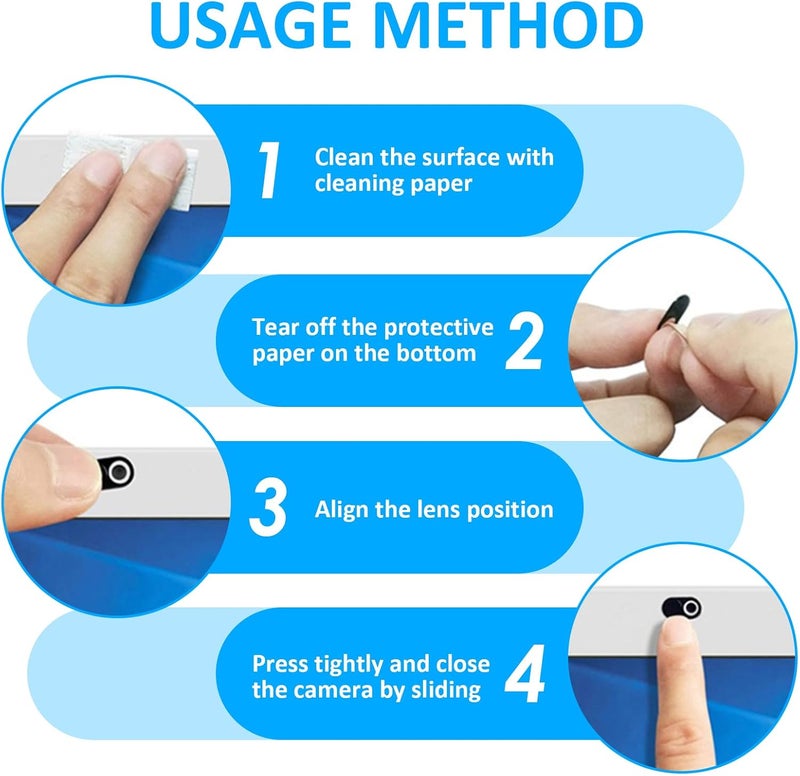 USAGE METHOD

1 Clean the surface with cleaning paper

Tear off the protective paper on the bottom 2

3 Align the lens position

Press tightly and close the camera by sliding 4