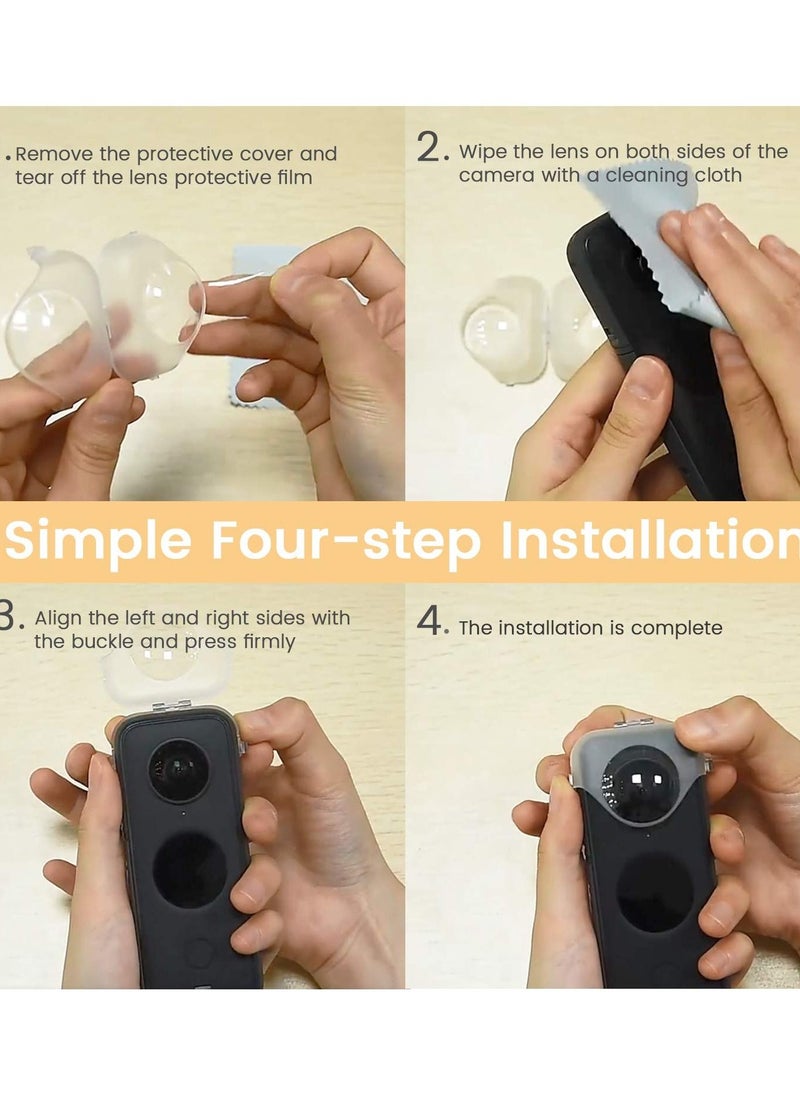 . Remove the protective cover and tear off the lens protective film

2. Wipe the lens on both sides of the camera with a cleaning cloth

Simple Four-step Installation

3. Align the left and right sides with the buckle and press firmly

4. The installation is complete