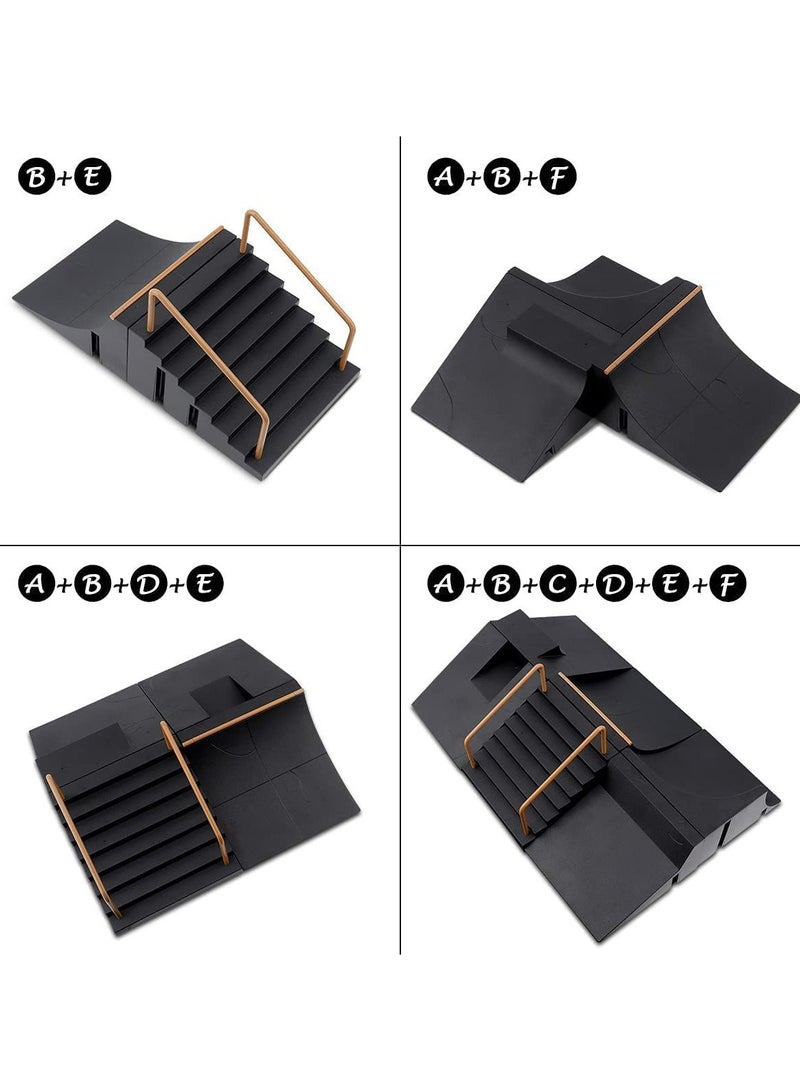 B+E

A+B+F

A+B+D+E

A+B+C+D+E+F