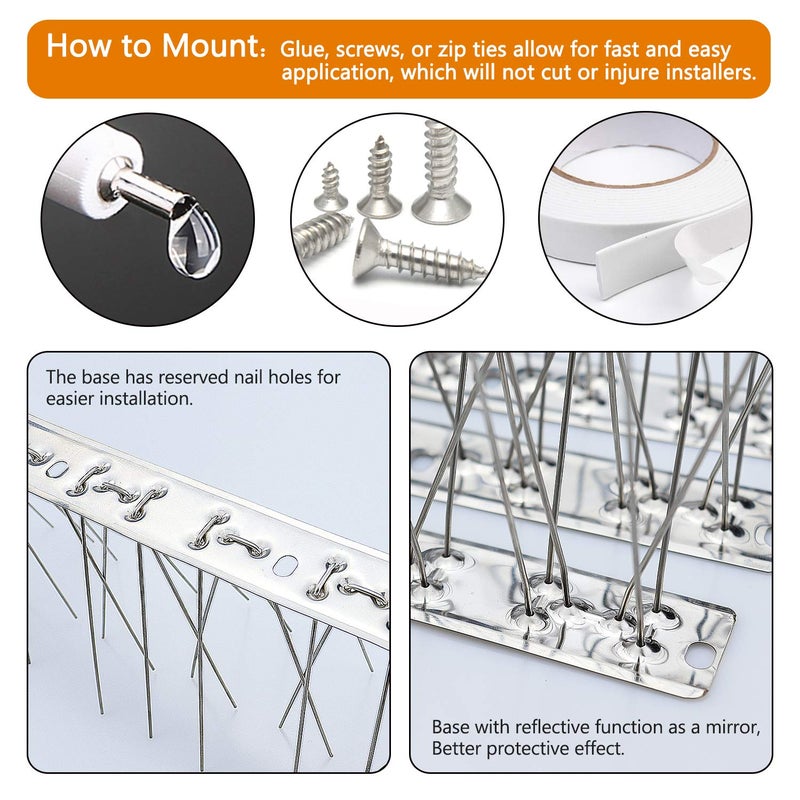 How to Mount: Glue, screws, or zip ties allow for fast and easy application, which will not cut or injure installers.

The base has reserved nail holes for easier installation.

Base with reflective function as a mirror, Better protective effect.