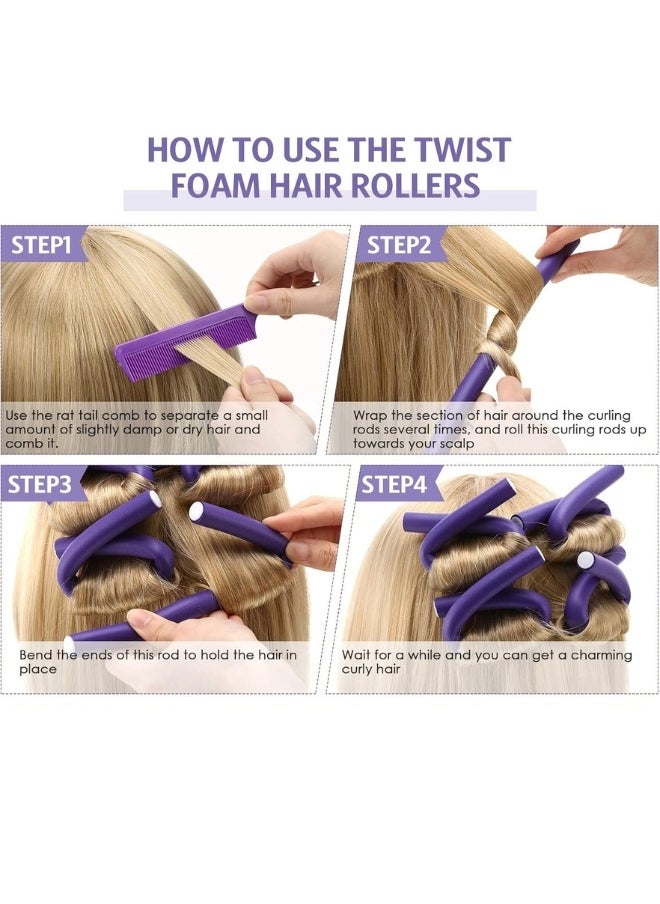 HOW TO USE THE TWIST FOAM HAIR ROLLERS

STEP1

Use the rat tail comb to separate a small amount of slightly damp or dry hair and comb it.

STEP2

Wrap the section of hair around the curling rods several times, and roll this curling rods up towards your scalp

STEP3

Bend the ends of this rod to hold the hair in place

STEP4

Wait for a while and you can get a charming curly hair