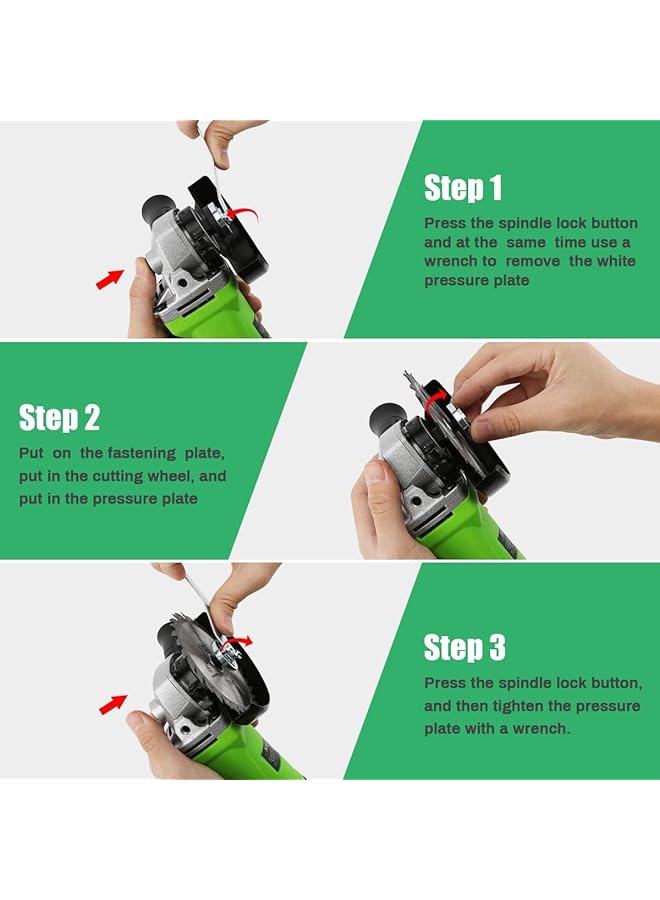 Step 1

Press the spindle lock button and at the same time use a wrench to remove the white pressure plate

Step 2

Put on the fastening plate, put in the cutting wheel, and put in the pressure plate

Step 3

Press the spindle lock button, and then tighten the pressure plate with a wrench.