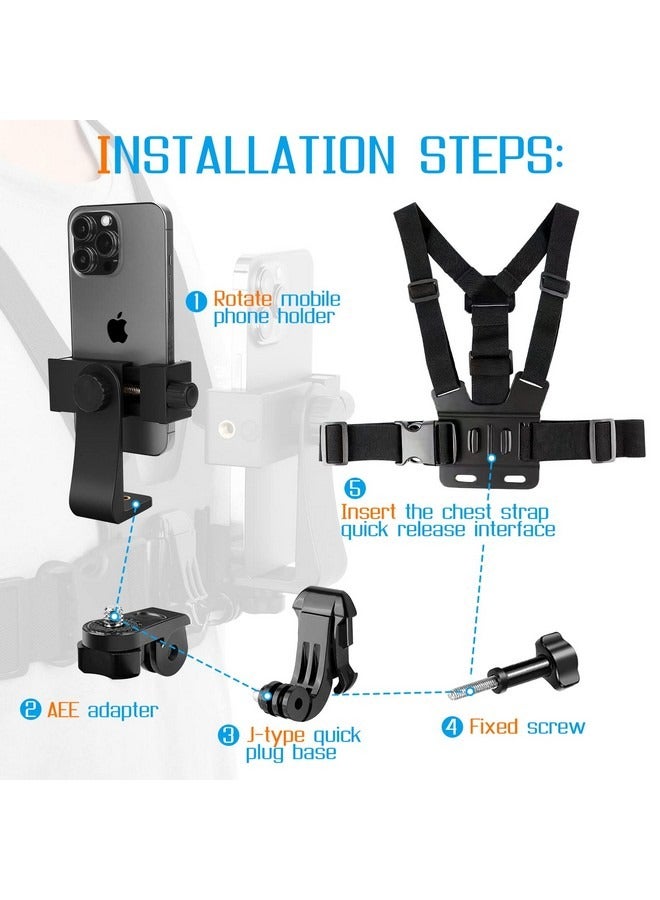 INSTALLATION STEPS:

1 Rotate mobile phone holder

5 Insert the chest strap quick release interface

2 AEE adapter

3 J-type quick plug base

4 Fixed screw