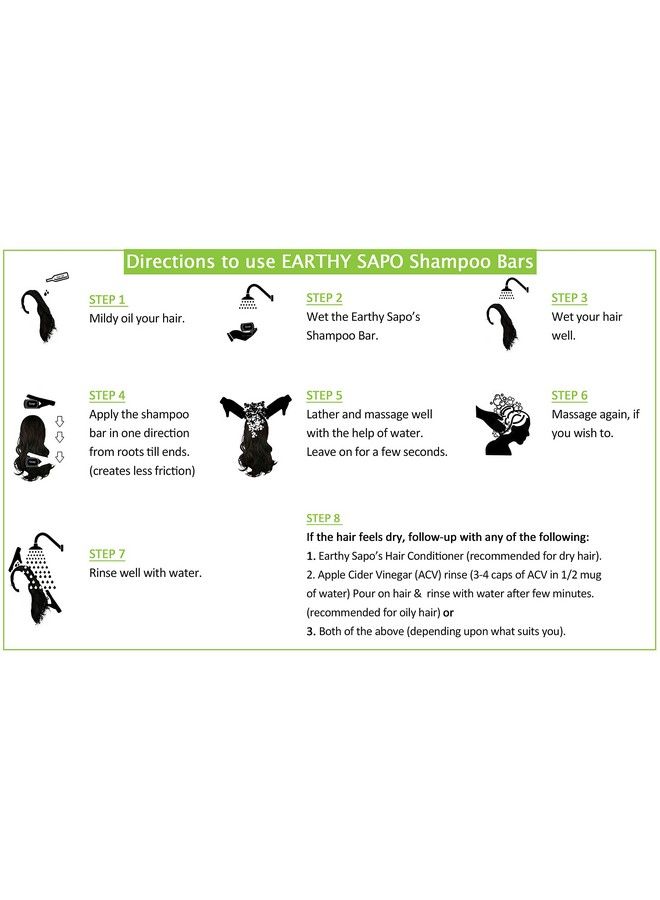 Directions to use EARTHY SAPO Shampoo Bars

STEP 1
Mildy oil your hair.

STEP 2
Wet the Earthy Sapo's Shampoo Bar.

STEP 3
Wet your hair well.

STEP 4
Apply the shampoo bar in one direction from roots till ends. (creates less friction)

STEP 5
Lather and massage well with the help of water. Leave on for a few seconds.

STEP 6
Massage again, if you wish to.

STEP 7
Rinse well with water.

STEP 8
If the hair feels dry, follow-up with any of the following:
1. Earthy Sapo's Hair Conditioner (recommended for dry hair).
2. Apple Cider Vinegar (ACV) rinse (3-4 caps of ACV in 1/2 mug of water) Pour on hair & rinse with water after few minutes. (recommended for oily hair) or
3. Both of the above (depending upon what suits you).