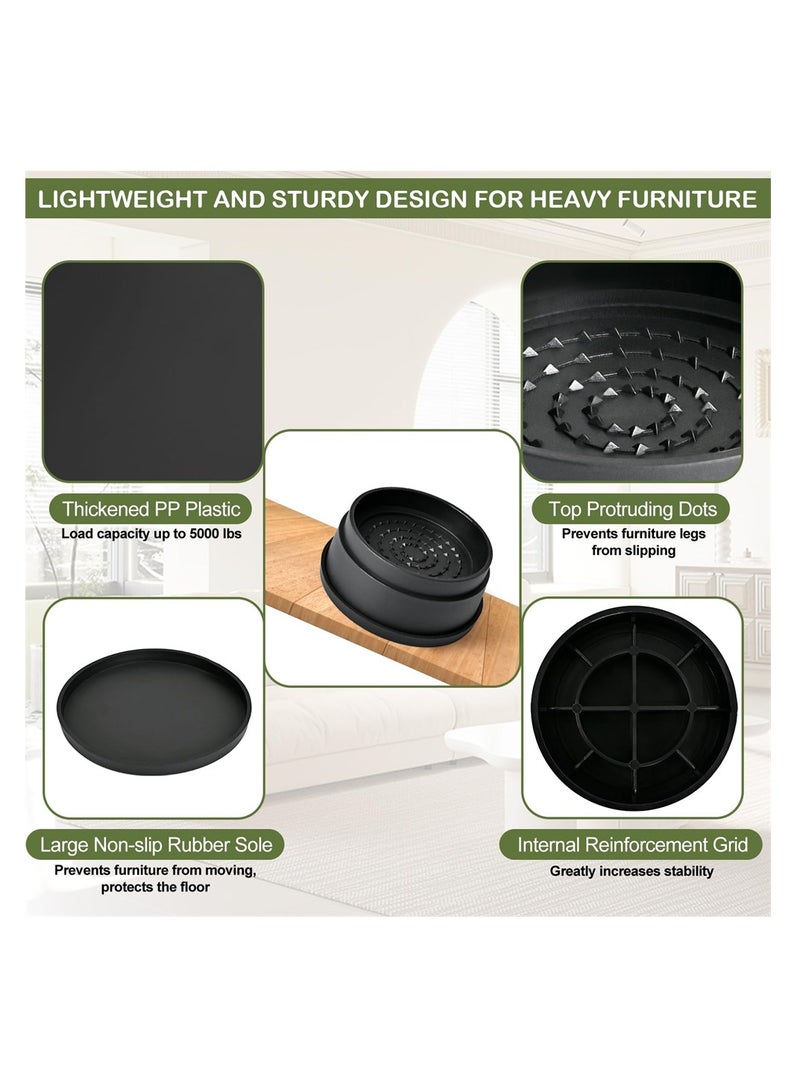 LIGHTWEIGHT AND STURDY DESIGN FOR HEAVY FURNITURE

Thickened PP Plastic
Load capacity up to 5000 lbs

Top Protruding Dots
Prevents furniture legs from slipping

Large Non-slip Rubber Sole
Prevents furniture from moving, protects the floor

Internal Reinforcement Grid
Greatly increases stability