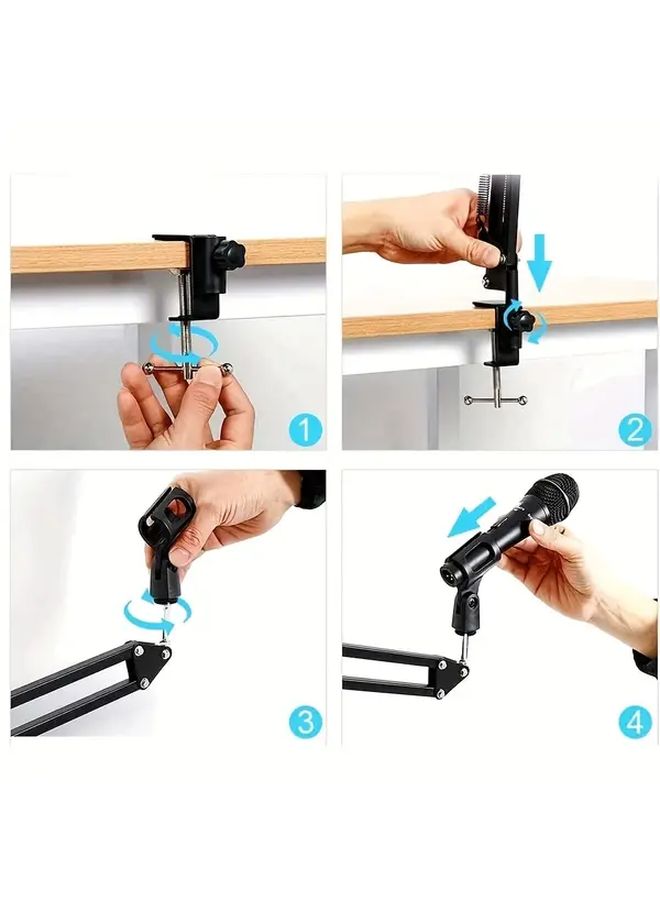 1
2
3
4