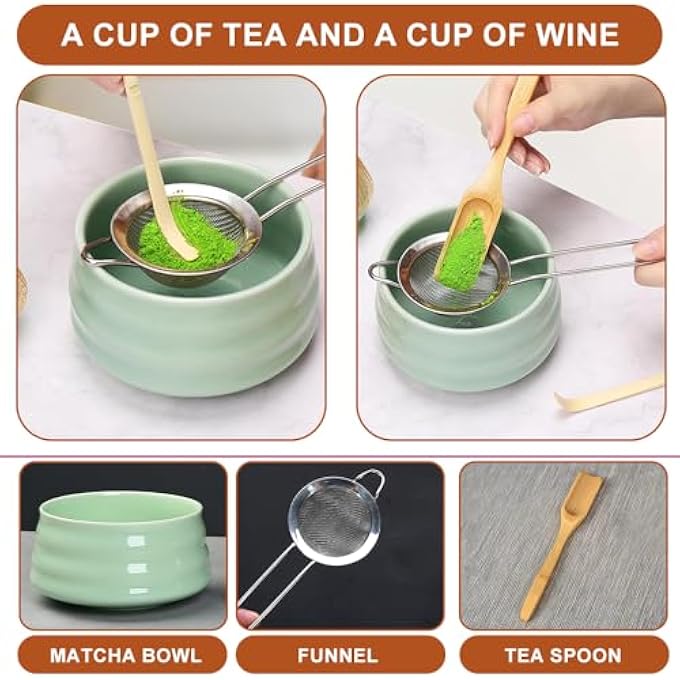 A CUP OF TEA AND A CUP OF WINE

MATCHA BOWL

FUNNEL

TEA SPOON