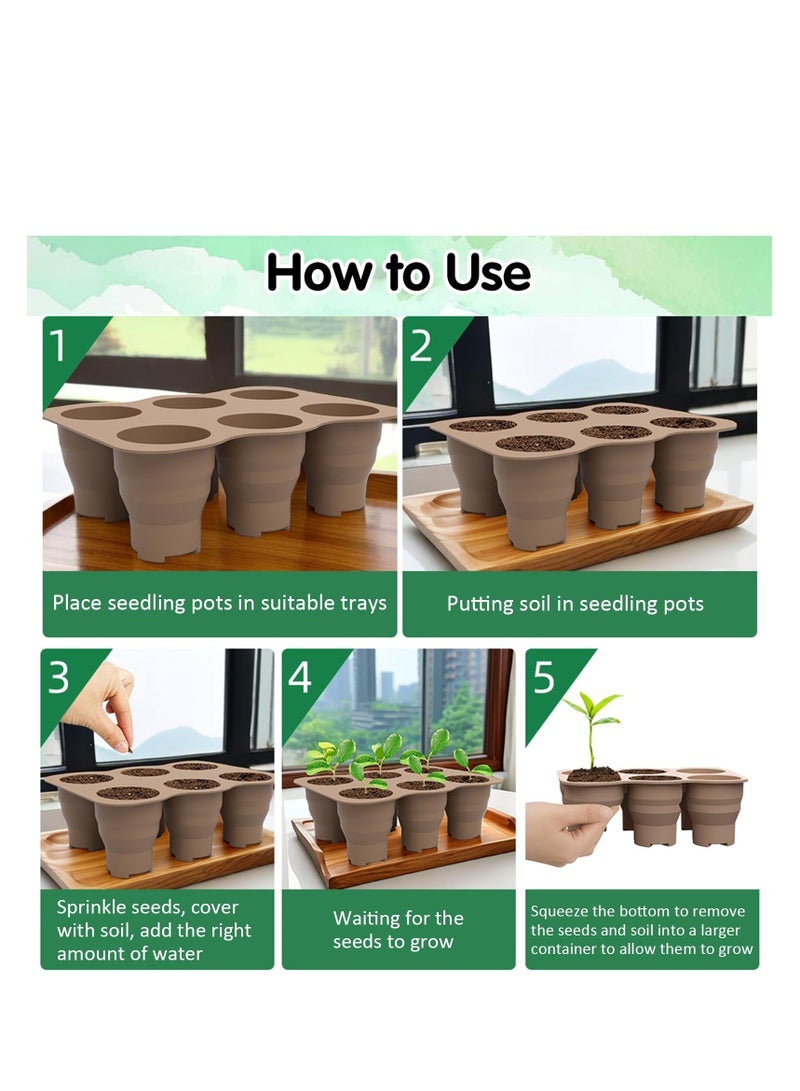 How to Use

1

Place seedling pots in suitable trays

2

Putting soil in seedling pots

3

Sprinkle seeds, cover with soil, add the right amount of water

4

Waiting for the seeds to grow

5

Squeeze the bottom to remove the seeds and soil into a larger container to allow them to grow