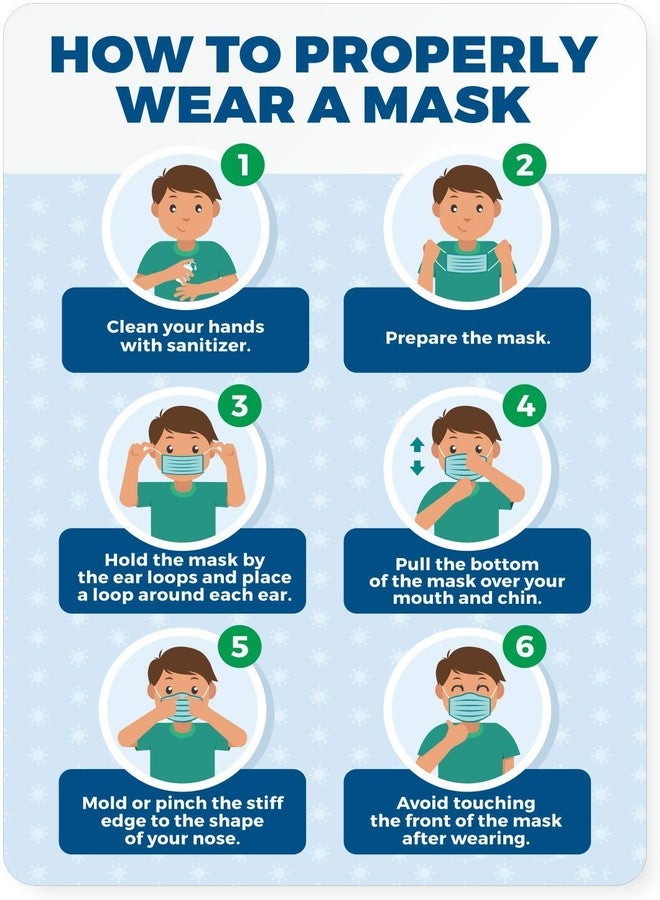 HOW TO PROPERLY WEAR A MASK

1

Clean your hands with sanitizer.

2

Prepare the mask.

3

Hold the mask by the ear loops and place a loop around each ear.

4

Pull the bottom of the mask over your mouth and chin.

5

Mold or pinch the stiff edge to the shape of your nose.

6

Avoid touching the front of the mask after wearing.