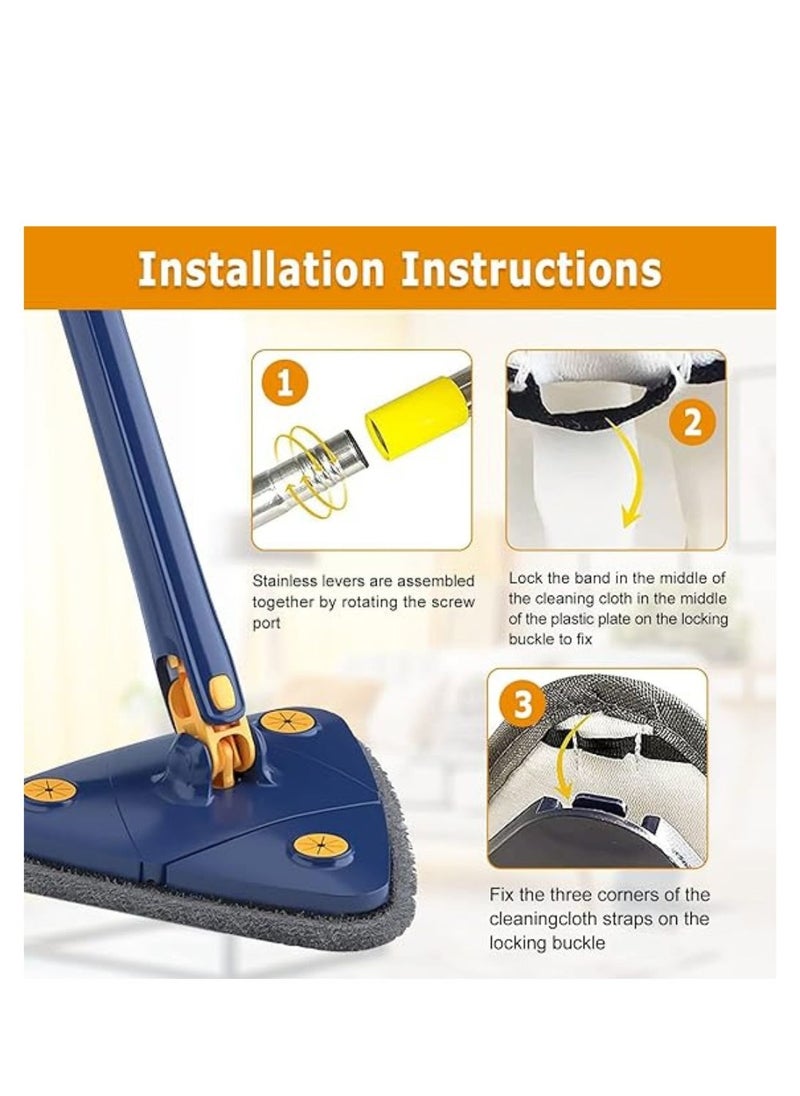 Installation Instructions

1

Stainless levers are assembled together by rotating the screw port

2

Lock the band in the middle of the cleaning cloth in the middle of the plastic plate on the locking buckle to fix

3

Fix the three corners of the cleaningcloth straps on the locking buckle