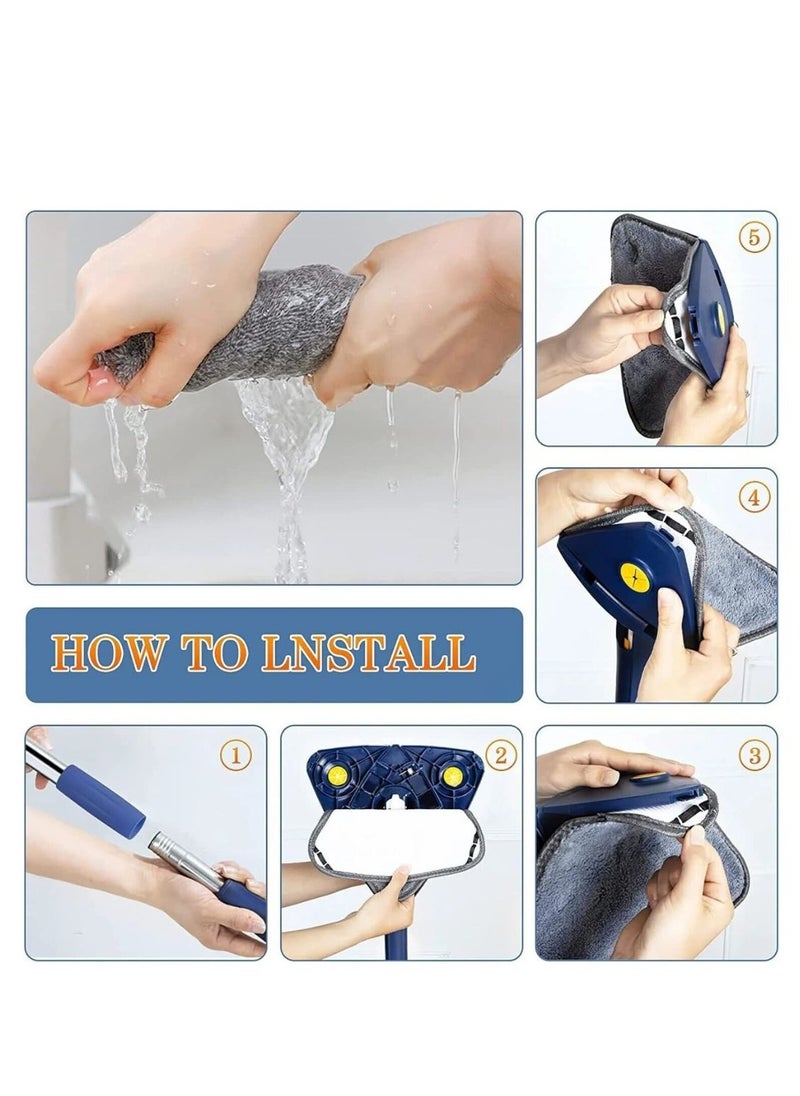 5

4

HOW TO LNSTALL

1

2

3