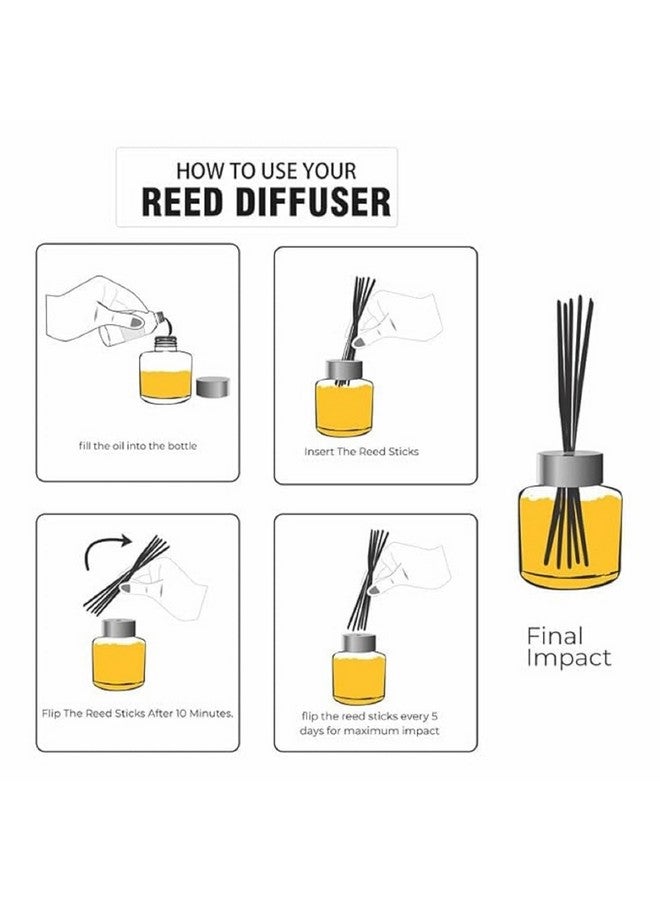 HOW TO USE YOUR
REED DIFFUSER

fill the oil into the bottle

Insert The Reed Sticks

Flip The Reed Sticks After 10 Minutes.

flip the reed sticks every 5 days for maximum impact

Final Impact