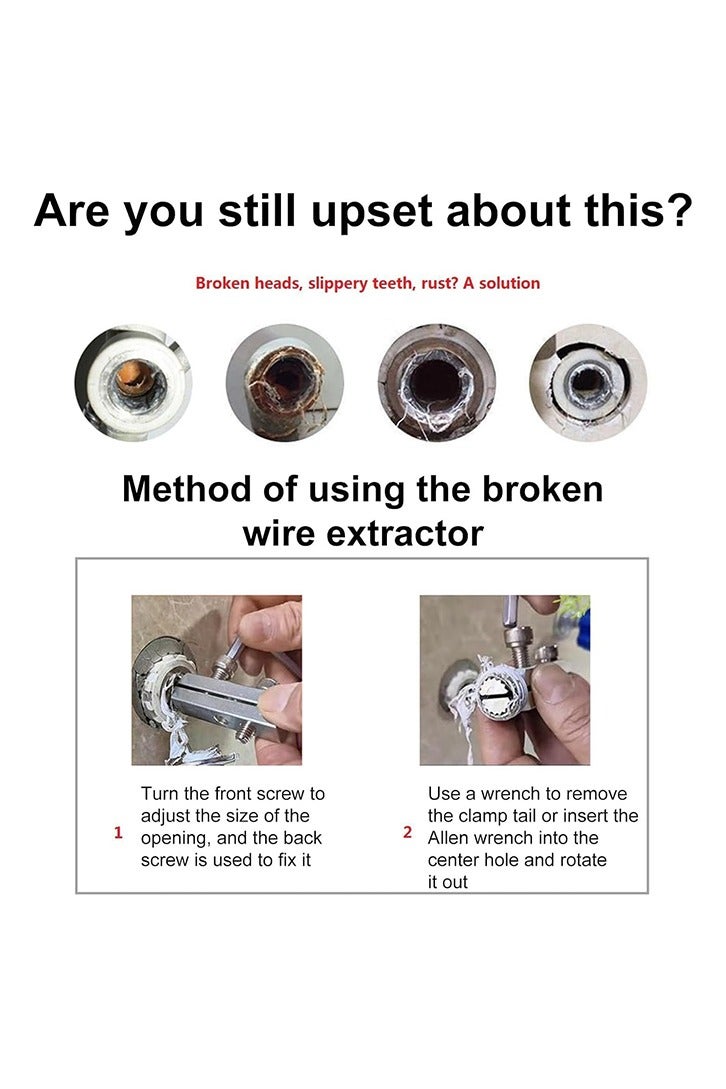 Are you still upset about this?

Broken heads, slippery teeth, rust? A solution

Method of using the broken wire extractor

1 Turn the front screw to adjust the size of the opening, and the back screw is used to fix it

2 Use a wrench to remove the clamp tail or insert the Allen wrench into the center hole and rotate it out