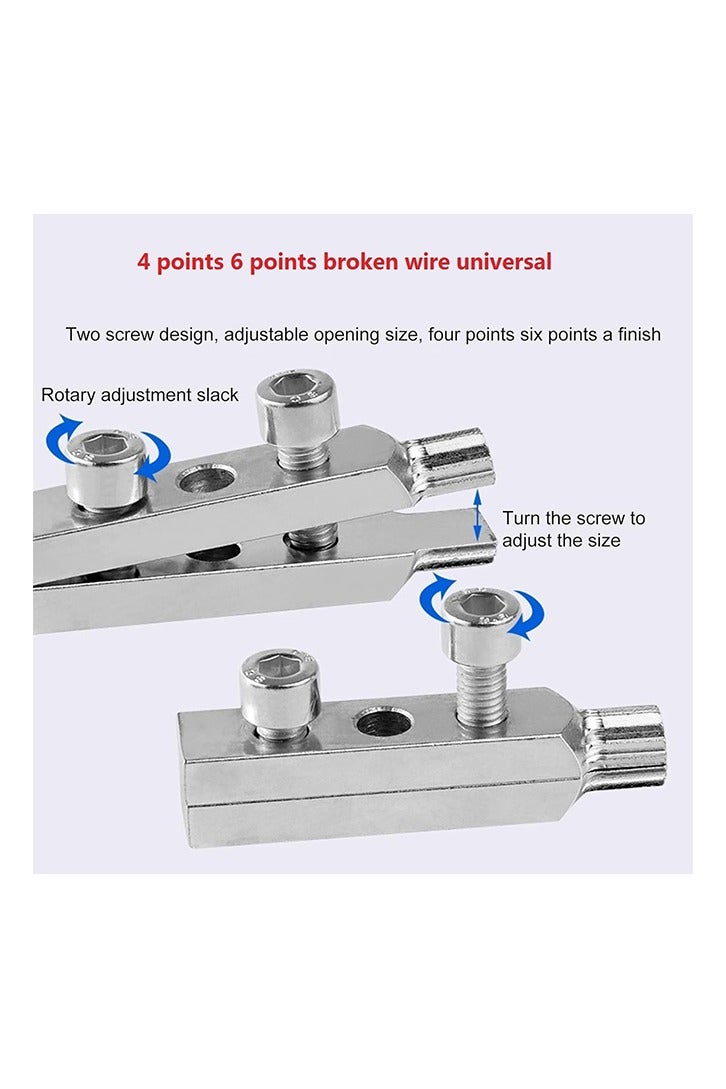 4 points 6 points broken wire universal

Two screw design, adjustable opening size, four points six points a finish

Rotary adjustment slack

Turn the screw to adjust the size