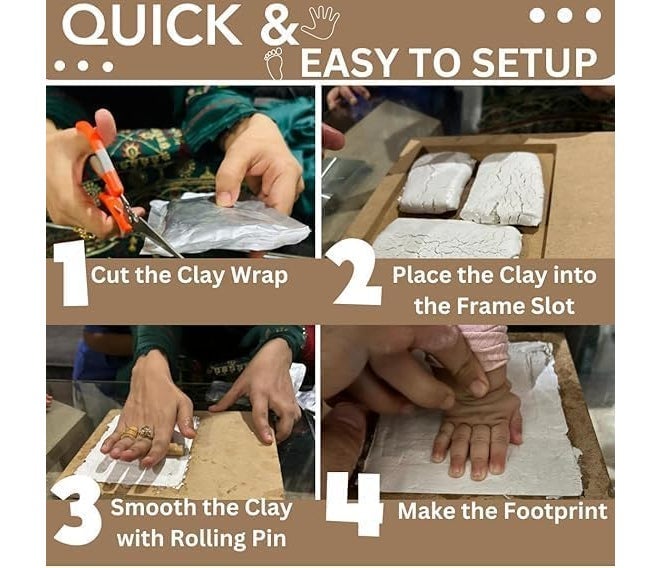 QUICK &
EASY TO SETUP

1 Cut the Clay Wrap

2 Place the Clay into the Frame Slot

3 Smooth the Clay with Rolling Pin

4 Make the Footprint