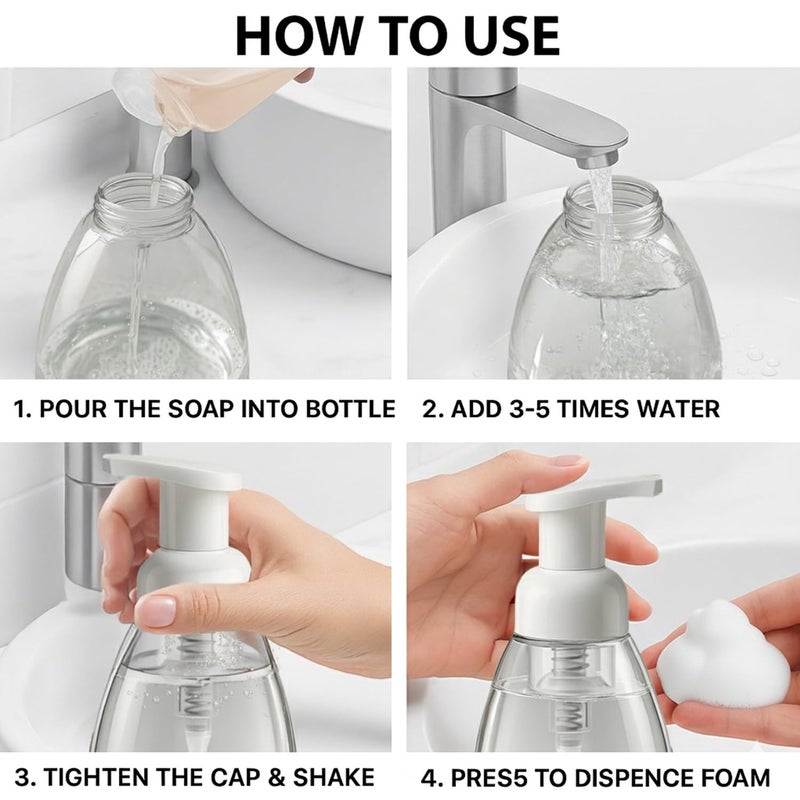 HOW TO USE

1. POUR THE SOAP INTO BOTTLE

2. ADD 3-5 TIMES WATER

3. TIGHTEN THE CAP & SHAKE

4. PRES5 TO DISPENCE FOAM