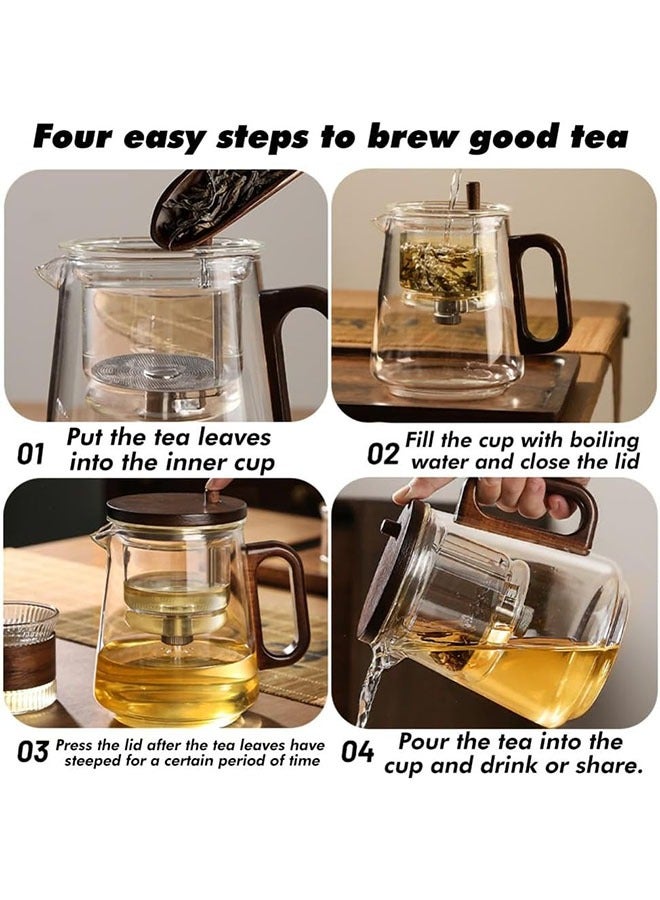 Four easy steps to brew good tea

01 Put the tea leaves into the inner cup

02 Fill the cup with boiling water and close the lid

03 Press the lid after the tea leaves have steeped for a certain period of time

04 Pour the tea into the cup and drink or share.