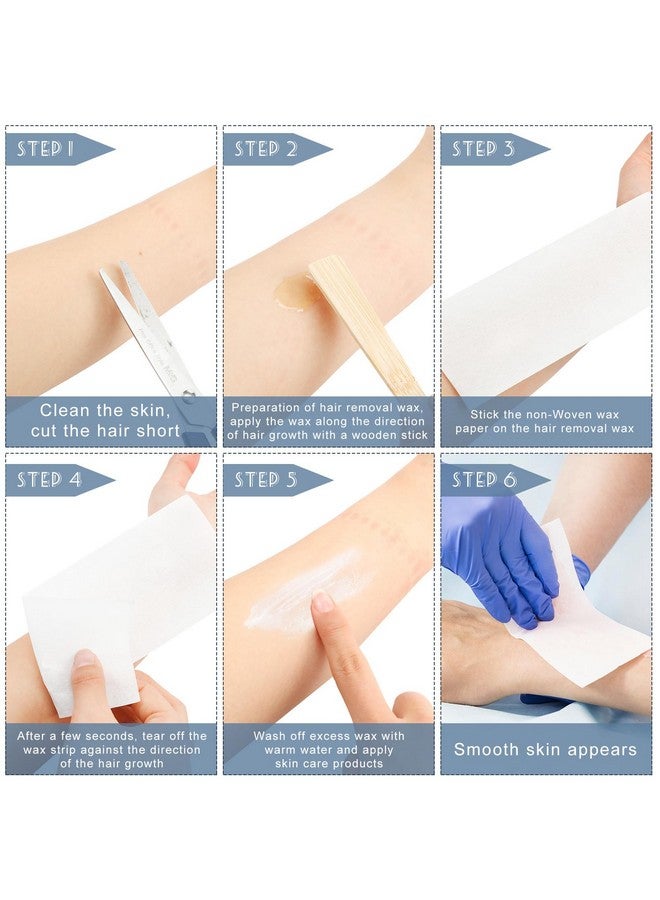 STEP 1

Clean the skin, cut the hair short

STEP 2

Preparation of hair removal wax, apply the wax along the direction of hair growth with a wooden stick

STEP 3

Stick the non-Woven wax paper on the hair removal wax

STEP 4

After a few seconds, tear off the wax strip against the direction of the hair growth

STEP 5

Wash off excess wax with warm water and apply skin care products

STEP 6

Smooth skin appears