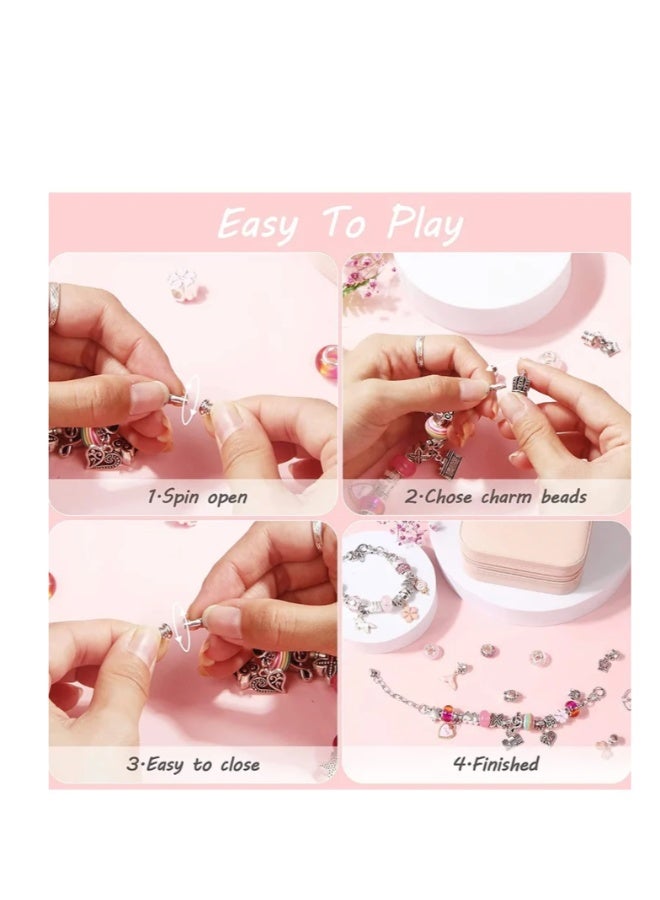 Easy To Play

1·Spin open

2·Chose charm beads

3·Easy to close

4·Finished