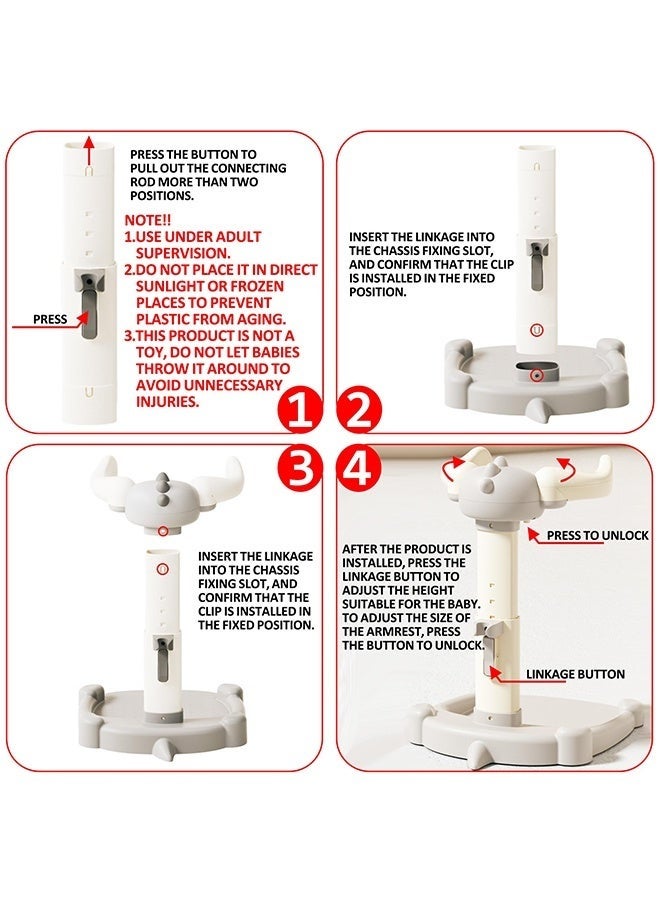 PRESS THE BUTTON TO PULL OUT THE CONNECTING ROD MORE THAN TWO POSITIONS.

NOTE!!
1.USE UNDER ADULT SUPERVISION.
2.DO NOT PLACE IT IN DIRECT SUNLIGHT OR FROZEN PLACES TO PREVENT PLASTIC FROM AGING.
3.THIS PRODUCT IS NOT A TOY, DO NOT LET BABIES THROW IT AROUND TO AVOID UNNECESSARY INJURIES.

PRESS

1

INSERT THE LINKAGE INTO THE CHASSIS FIXING SLOT, AND CONFIRM THAT THE CLIP IS INSTALLED IN THE FIXED POSITION.

2

3

INSERT THE LINKAGE INTO THE CHASSIS FIXING SLOT, AND CONFIRM THAT THE CLIP IS INSTALLED IN THE FIXED POSITION.

4

PRESS TO UNLOCK

AFTER THE PRODUCT IS INSTALLED, PRESS THE LINKAGE BUTTON TO ADJUST THE HEIGHT SUITABLE FOR THE BABY. TO ADJUST THE SIZE OF THE ARMREST, PRESS THE BUTTON TO UNLOCK.

LINKAGE BUTTON