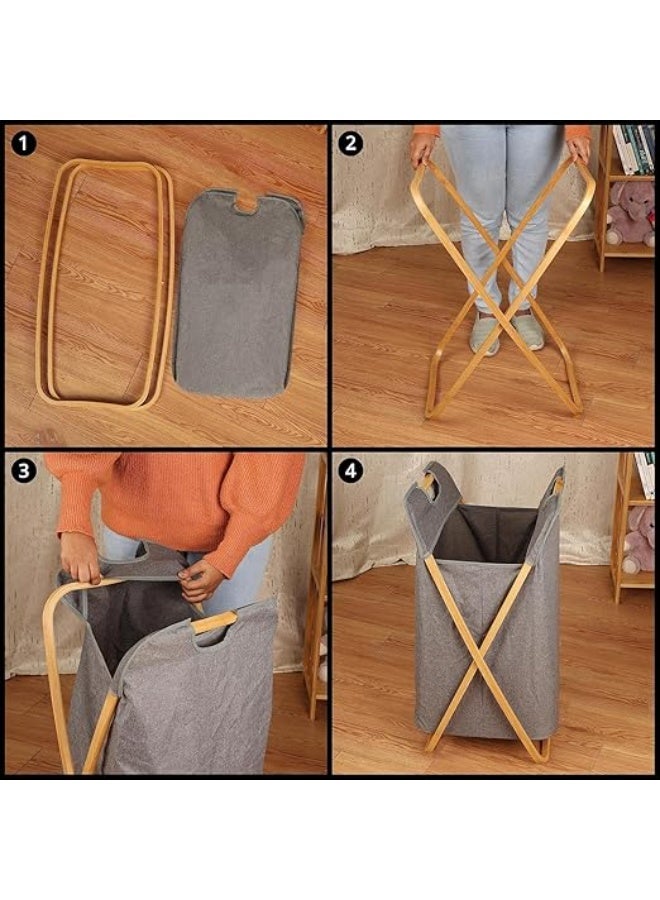 1

2

3

4